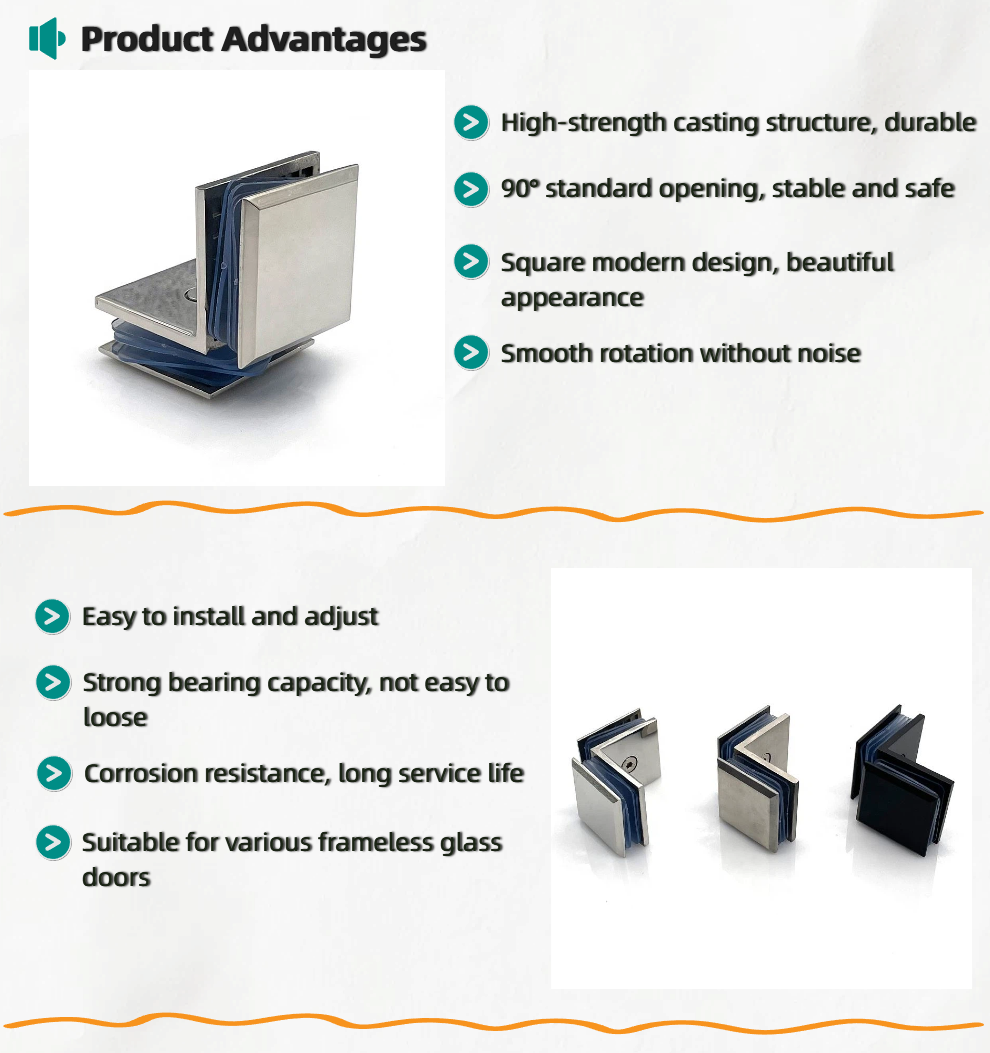 Product Advantages

High-strength casting structure, durable

90° standard opening, stable and safe

Square modern design, beautiful appearance

Smooth rotation without noise

Easy to install and adjust

Strong bearing capacity, not easy to loose

Corrosion resistance, long service life

Suitable for various frameless glass doors