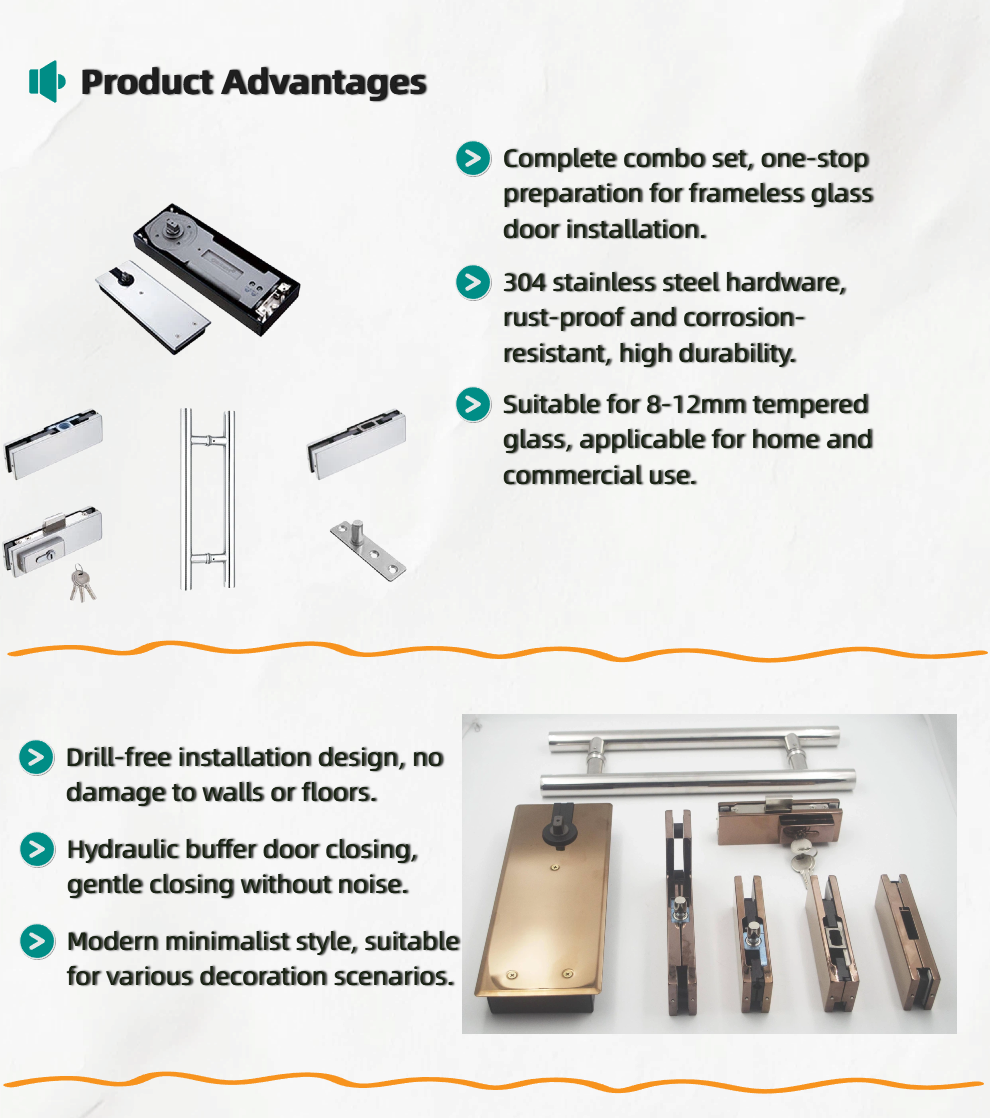 Product Advantages

Complete combo set, one-stop preparation for frameless glass door installation.

304 stainless steel hardware, rust-proof and corrosion-resistant, high durability.

Suitable for 8-12mm tempered glass, applicable for home and commercial use.

Drill-free installation design, no damage to walls or floors.

Hydraulic buffer door closing, gentle closing without noise.

Modern minimalist style, suitable for various decoration scenarios.