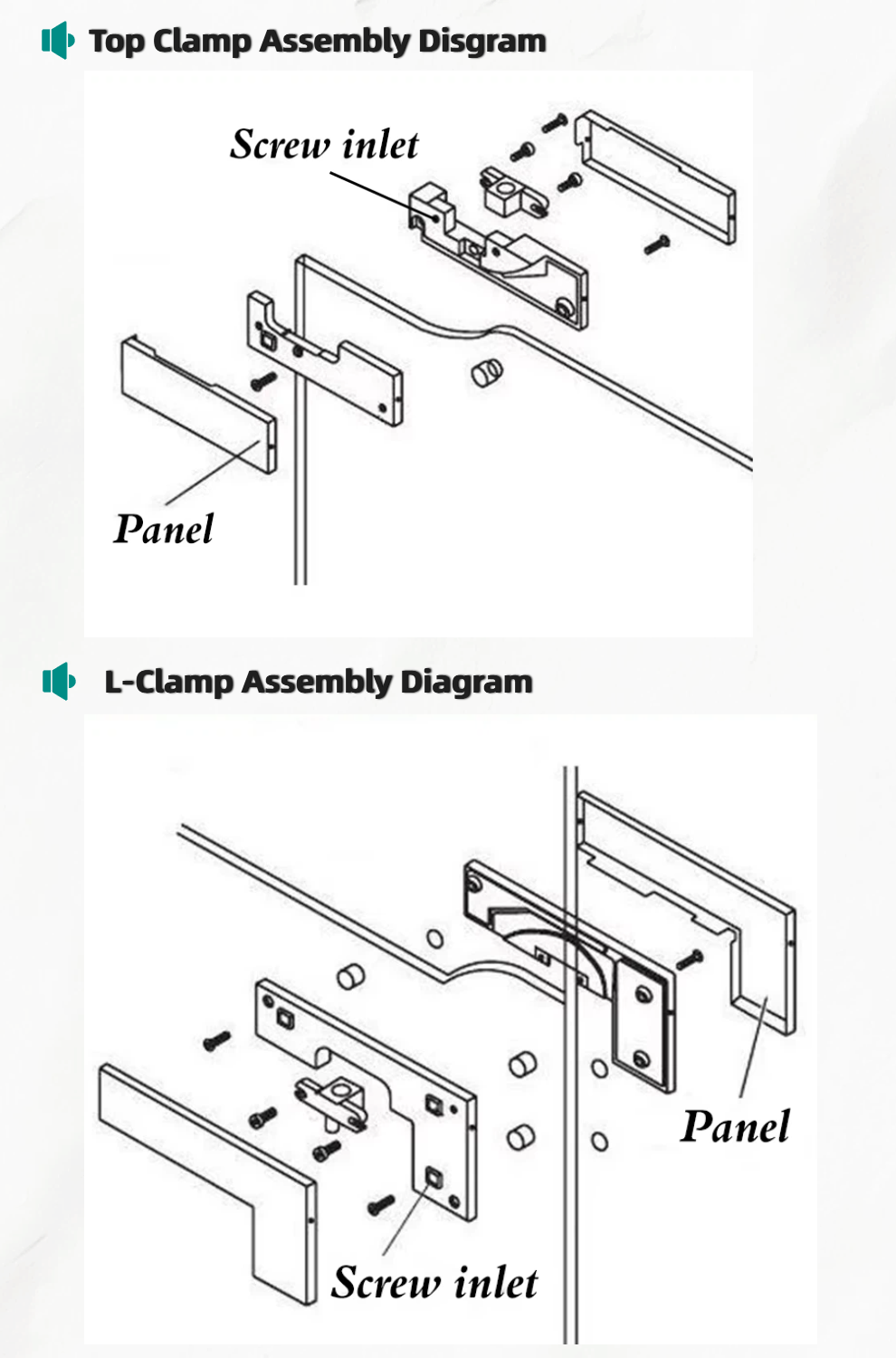 Top Clamp Assembly Disgram

Screw inlet

Panel

L-Clamp Assembly Diagram

Panel

Screw inlet