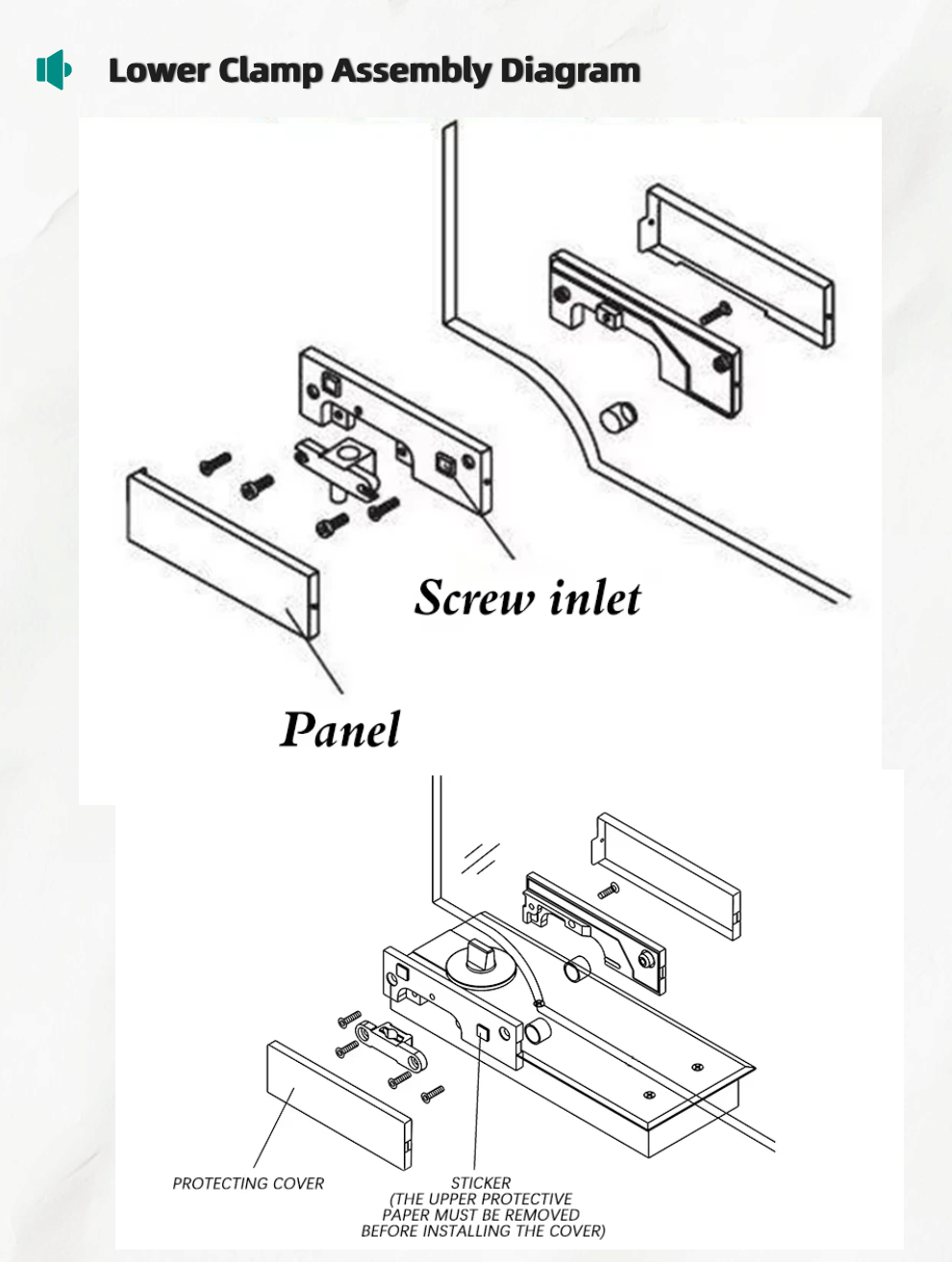 Lower Clamp Assembly Diagram

Screw inlet

Panel

PROTECTING COVER

STICKER
(THE UPPER PROTECTIVE PAPER MUST BE REMOVED BEFORE INSTALLING THE COVER)