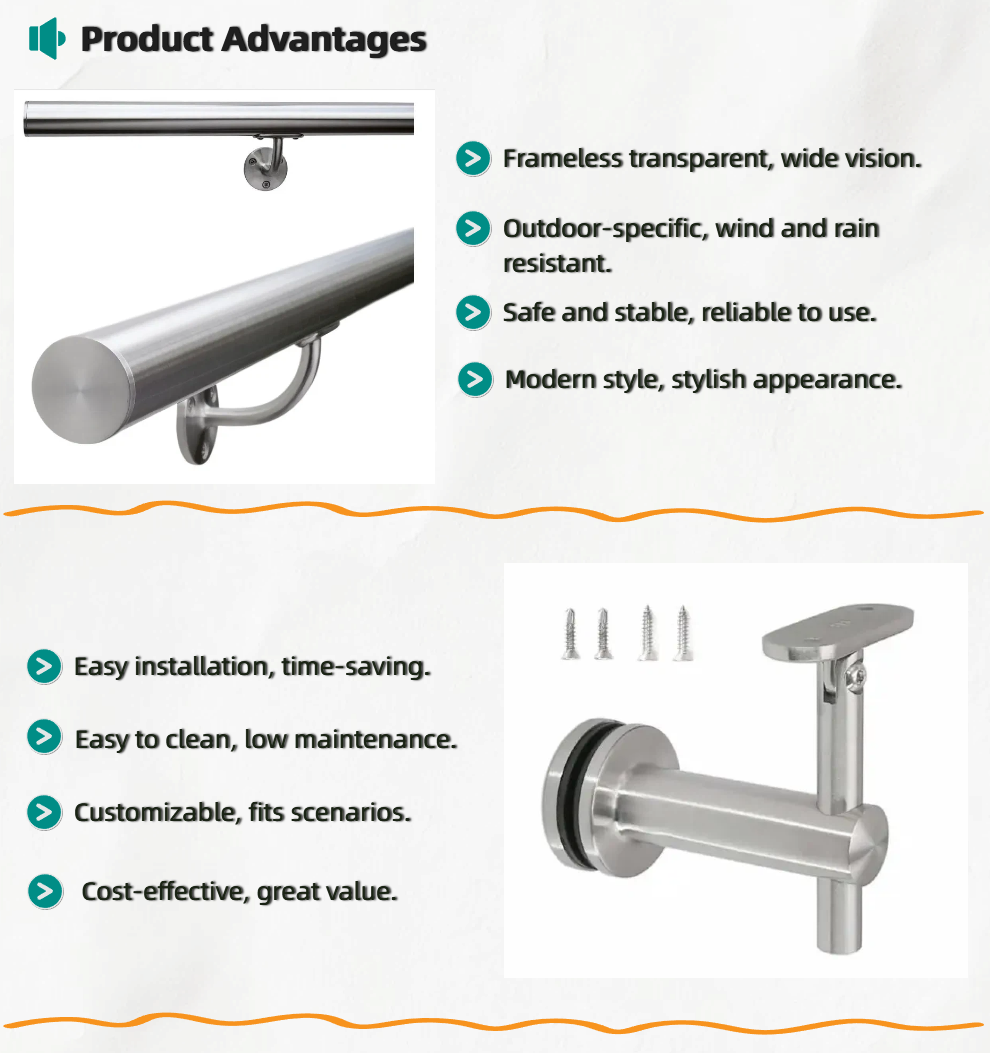 Product Advantages

Frameless transparent, wide vision.

Outdoor-specific, wind and rain resistant.

Safe and stable, reliable to use.

Modern style, stylish appearance.

Easy installation, time-saving.

Easy to clean, low maintenance.

Customizable, fits scenarios.

Cost-effective, great value.