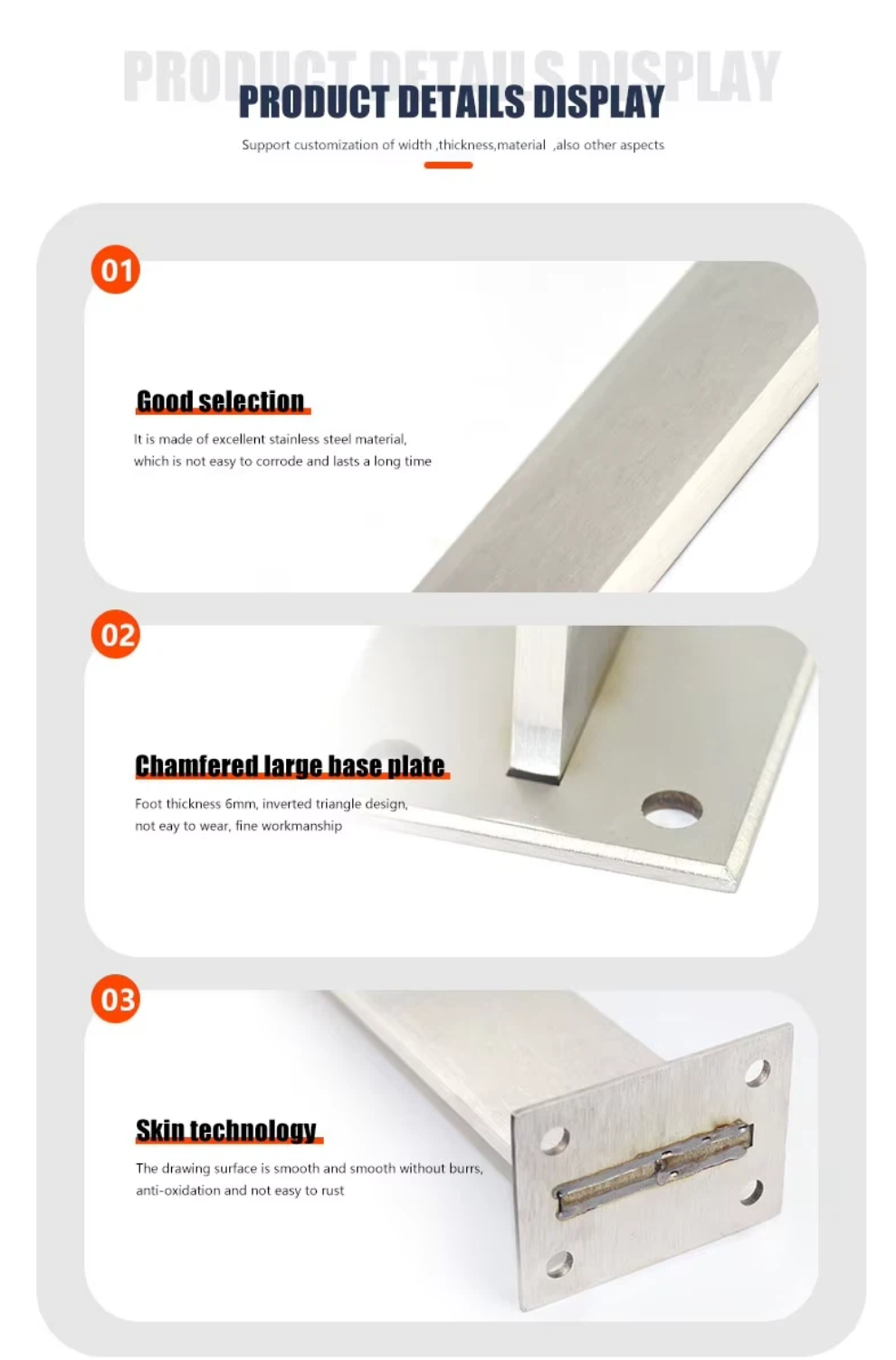 PRODUCT DETAILS DISPLAY

PRODUCT DETAILS DISPLAY

Support customization of width ,thickness,material ,also other aspects

01

Good selection

It is made of excellent stainless steel material, which is not easy to corrode and lasts a long time

02

Chamfered large base plate

Foot thickness 6mm, inverted triangle design, not eay to wear, fine workmanship

03

Skin technology

The drawing surface is smooth and smooth without burrs, anti-oxidation and not easy to rust