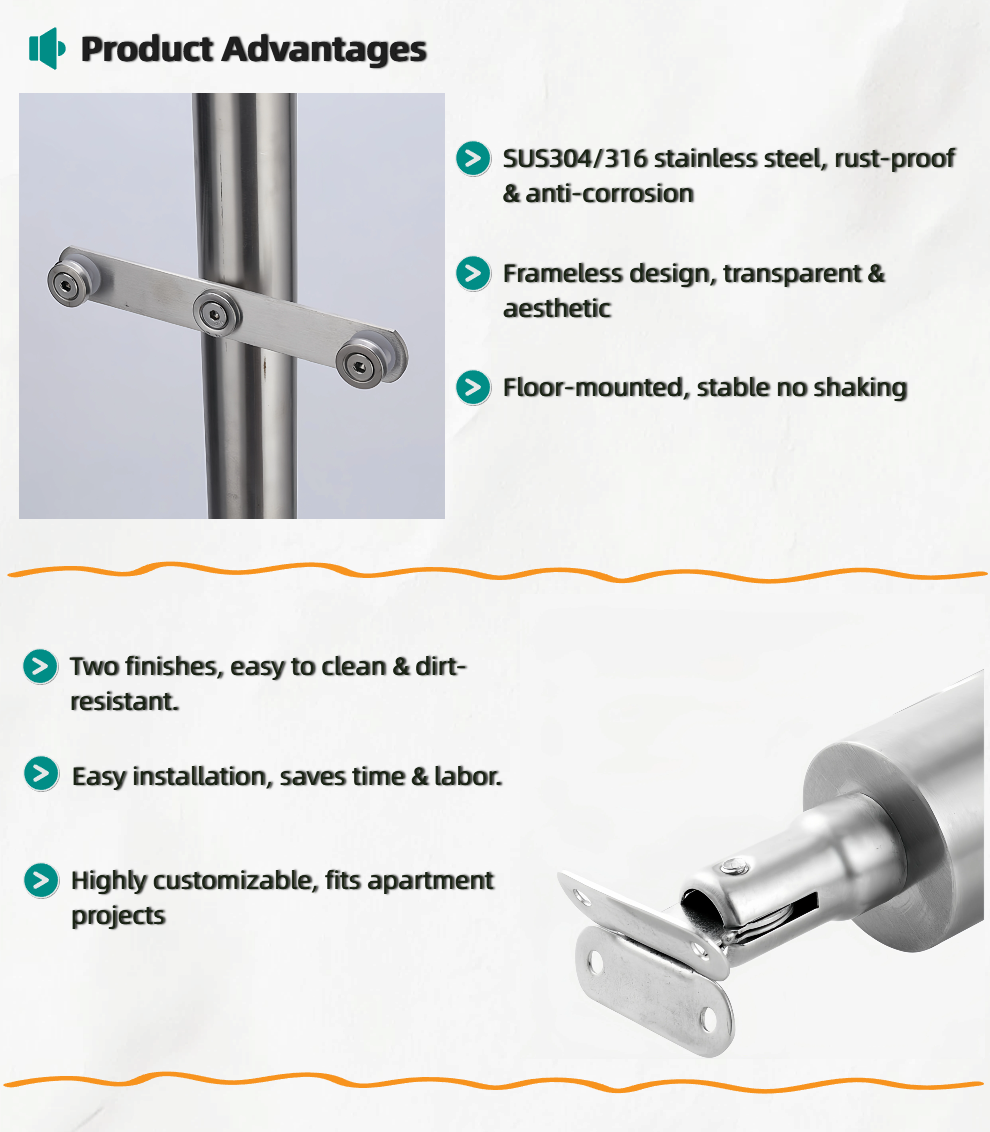 Product Advantages

SUS304/316 stainless steel, rust-proof & anti-corrosion

Frameless design, transparent & aesthetic

Floor-mounted, stable no shaking

Two finishes, easy to clean & dirt-resistant.

Easy installation, saves time & labor.

Highly customizable, fits apartment projects