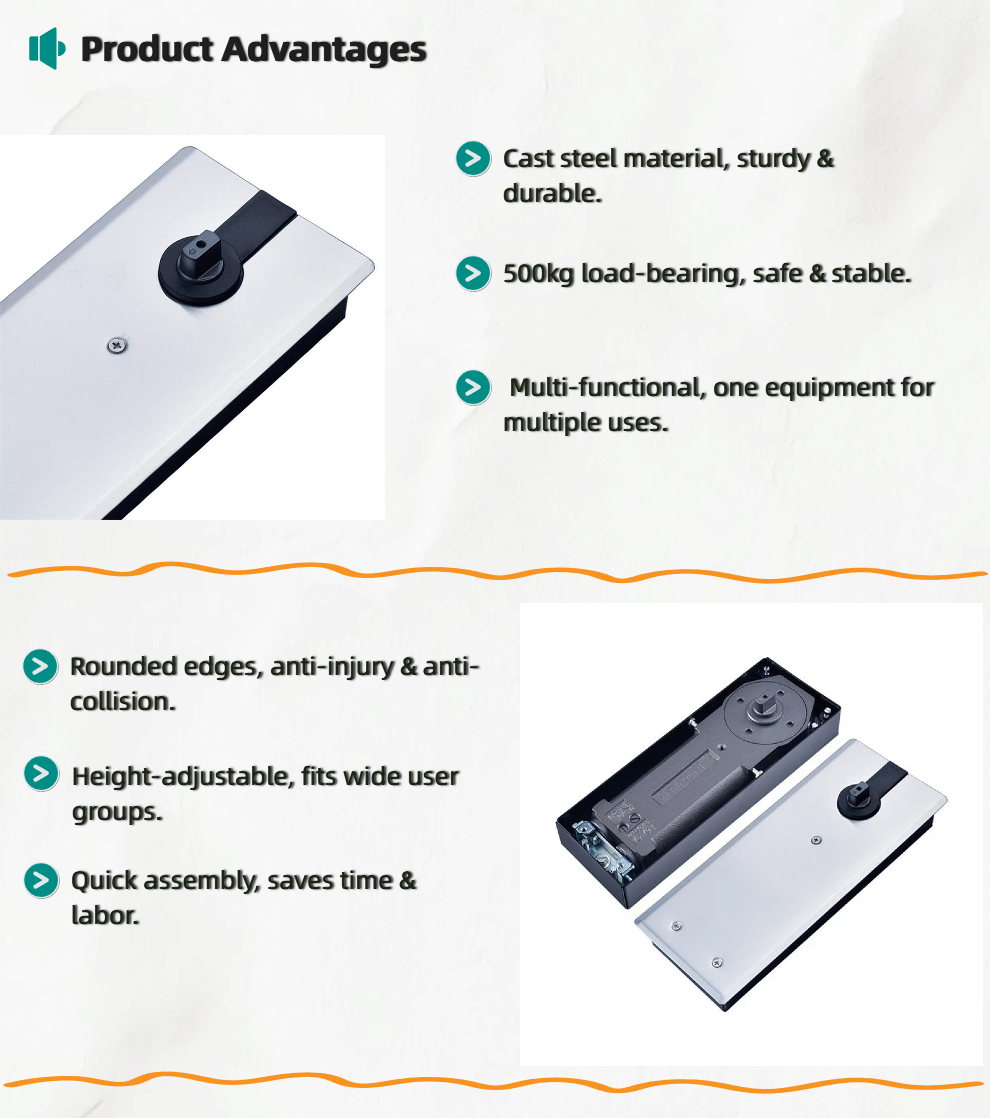 Product Advantages

Cast steel material, sturdy & durable.

500kg load-bearing, safe & stable.

Multi-functional, one equipment for multiple uses.

Rounded edges, anti-injury & anti-collision.

Height-adjustable, fits wide user groups.

Quick assembly, saves time & labor.