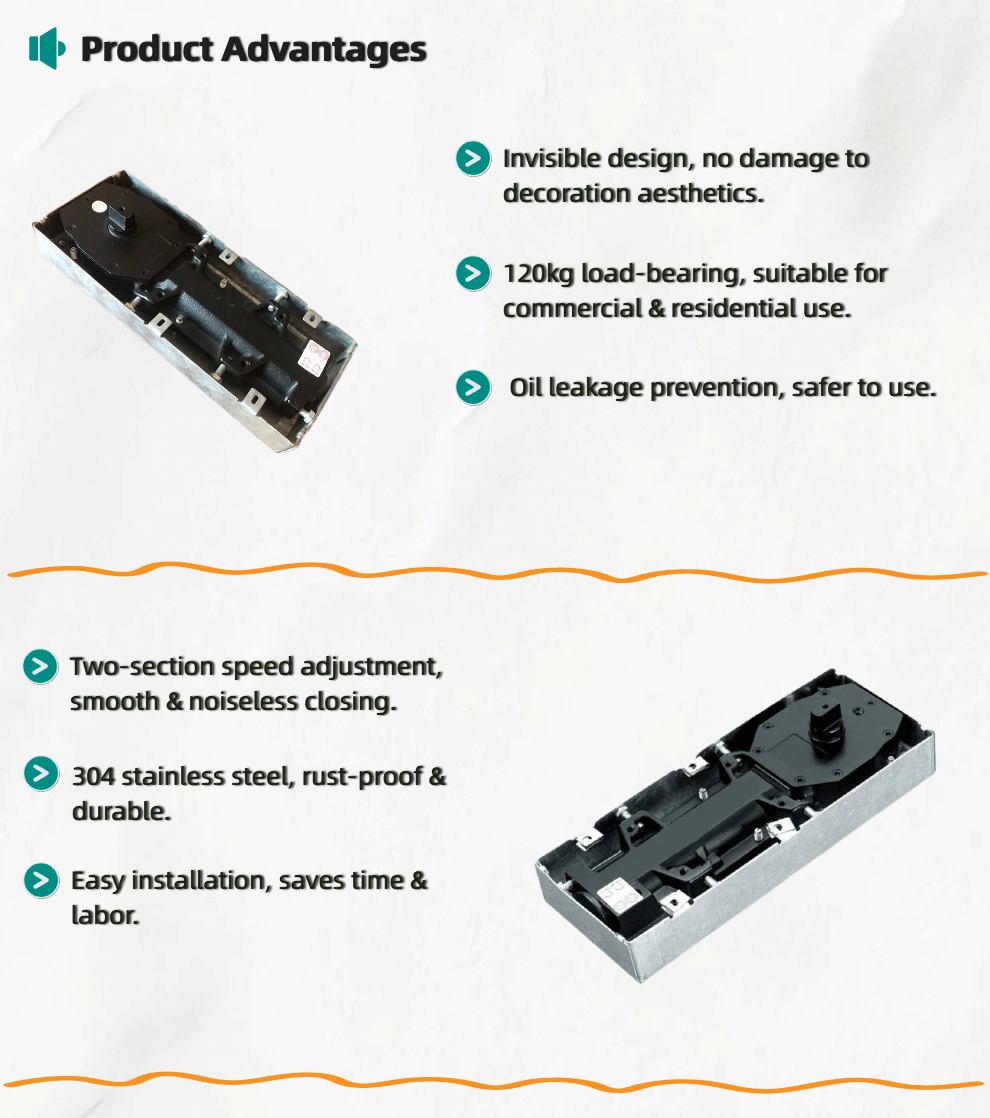 Product Advantages

Invisible design, no damage to decoration aesthetics.

120kg load-bearing, suitable for commercial & residential use.

Oil leakage prevention, safer to use.

Two-section speed adjustment, smooth & noiseless closing.

304 stainless steel, rust-proof & durable.

Easy installation, saves time & labor.