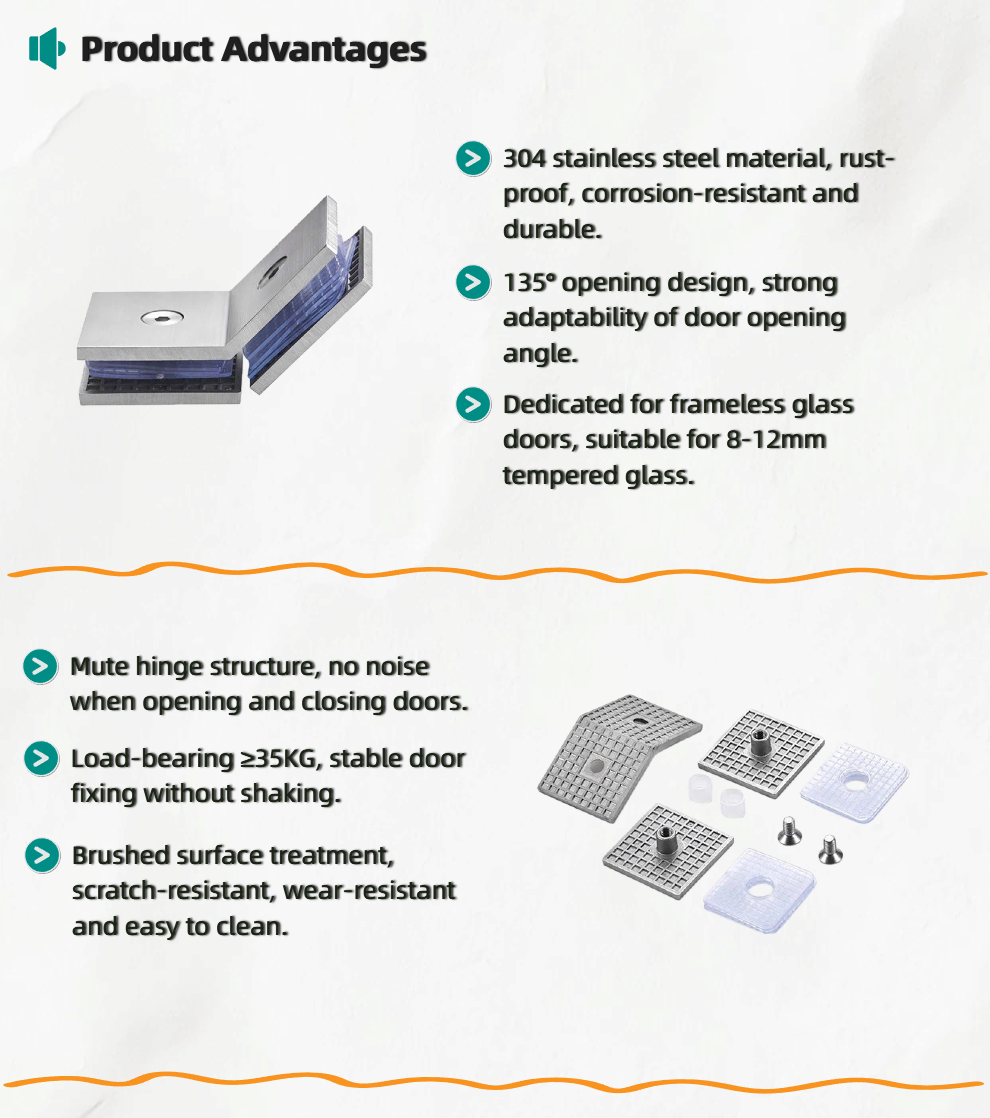 Product Advantages

304 stainless steel material, rust-proof, corrosion-resistant and durable.

135° opening design, strong adaptability of door opening angle.

Dedicated for frameless glass doors, suitable for 8-12mm tempered glass.

Mute hinge structure, no noise when opening and closing doors.

Load-bearing ≥35KG, stable door fixing without shaking.

Brushed surface treatment, scratch-resistant, wear-resistant and easy to clean.