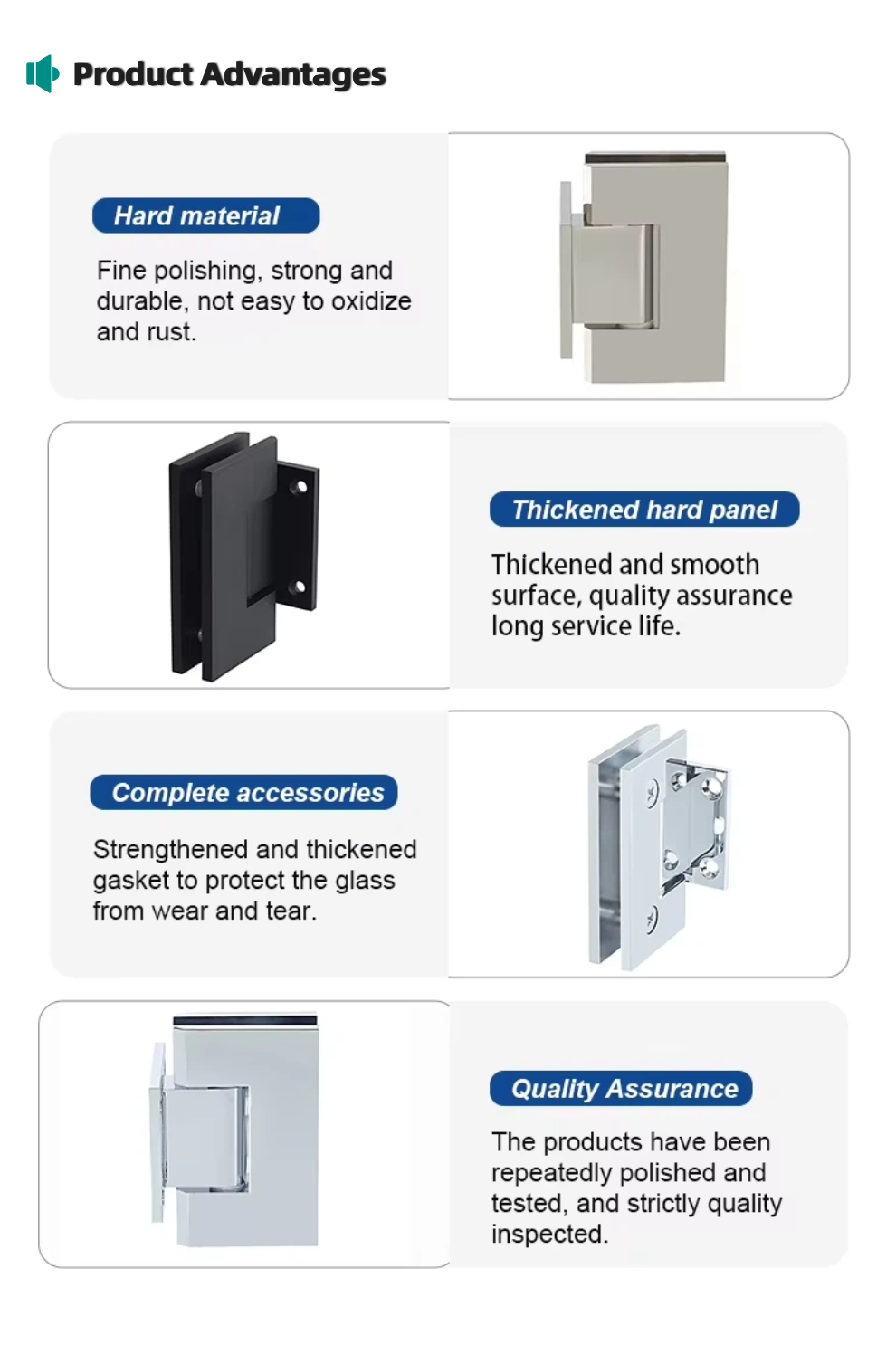 Product Advantages

Hard material

Fine polishing, strong and durable, not easy to oxidize and rust.

Thickened hard panel

Thickened and smooth surface, quality assurance long service life.

Complete accessories

Strengthened and thickened gasket to protect the glass from wear and tear.

Quality Assurance

The products have been repeatedly polished and tested, and strictly quality inspected.