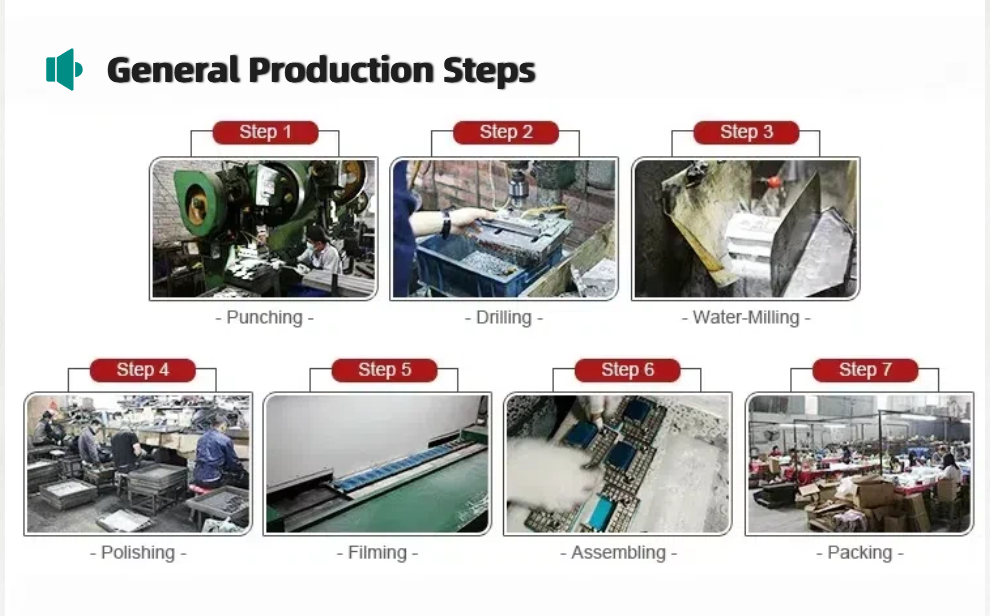 General Production Steps

Step 1
- Punching -

Step 2
- Drilling -

Step 3
- Water-Milling -

Step 4
- Polishing -

Step 5
- Filming -

Step 6
- Assembling -

Step 7
- Packing -