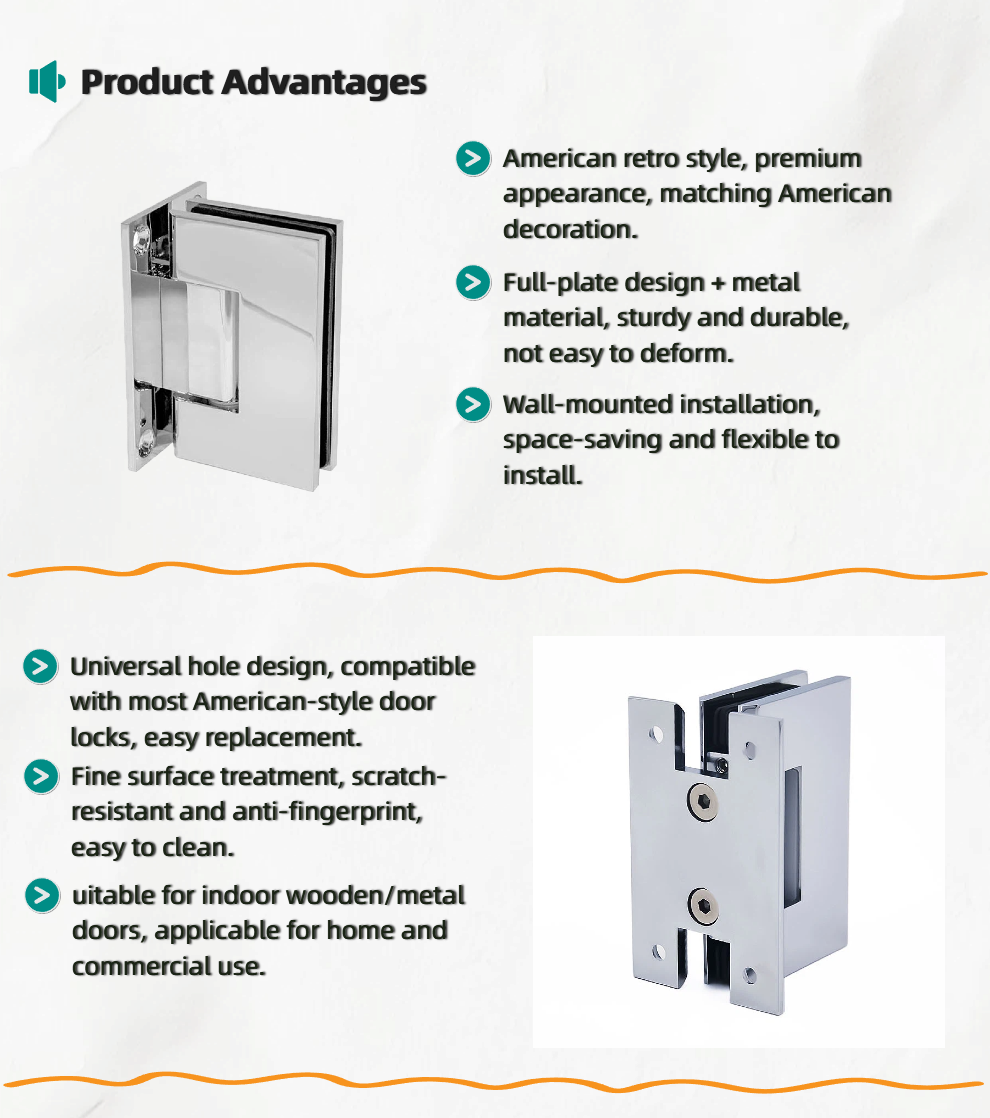 Product Advantages

American retro style, premium appearance, matching American decoration.

Full-plate design + metal material, sturdy and durable, not easy to deform.

Wall-mounted installation, space-saving and flexible to install.

Universal hole design, compatible with most American-style door locks, easy replacement.

Fine surface treatment, scratch-resistant and anti-fingerprint, easy to clean.

uitable for indoor wooden/metal doors, applicable for home and commercial use.