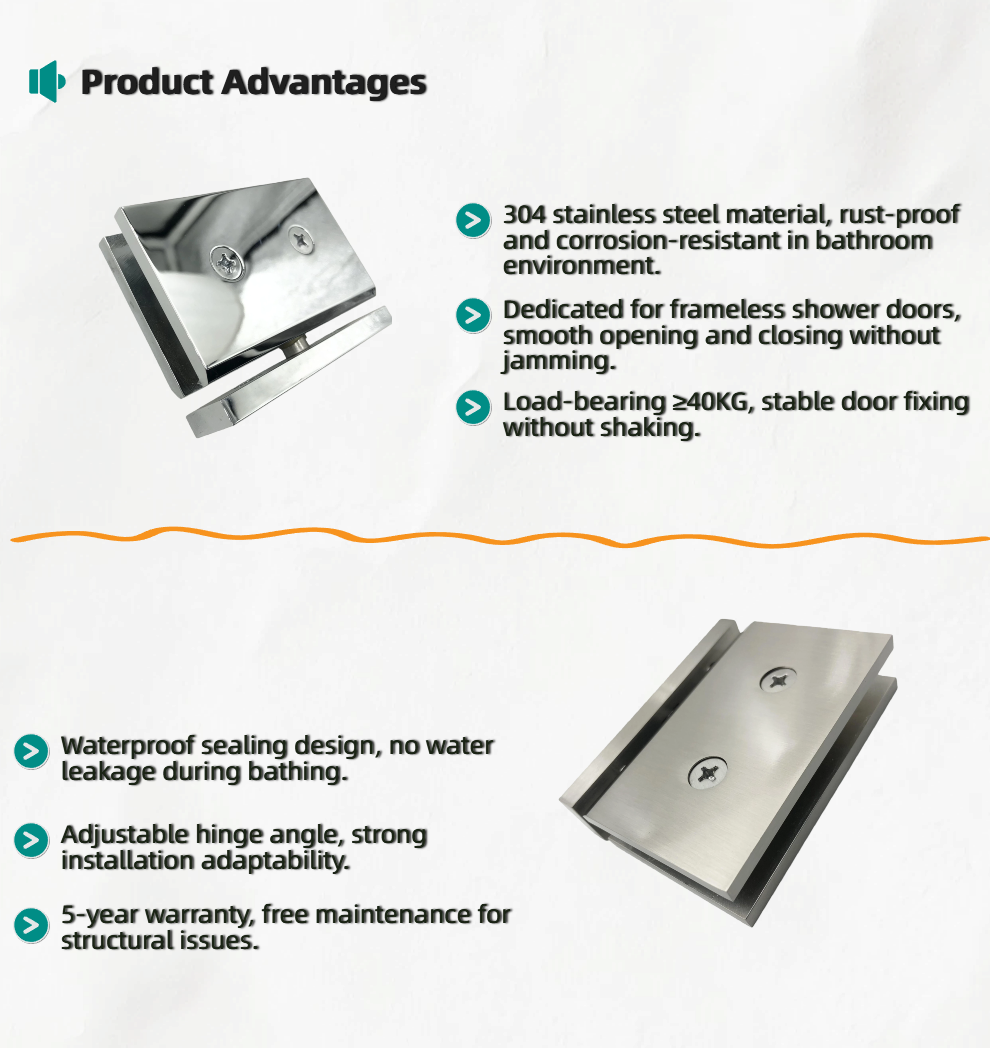 Product Advantages

304 stainless steel material, rust-proof and corrosion-resistant in bathroom environment.

Dedicated for frameless shower doors, smooth opening and closing without jamming.

Load-bearing ≥40KG, stable door fixing without shaking.

Waterproof sealing design, no water leakage during bathing.

Adjustable hinge angle, strong installation adaptability.

5-year warranty, free maintenance for structural issues.