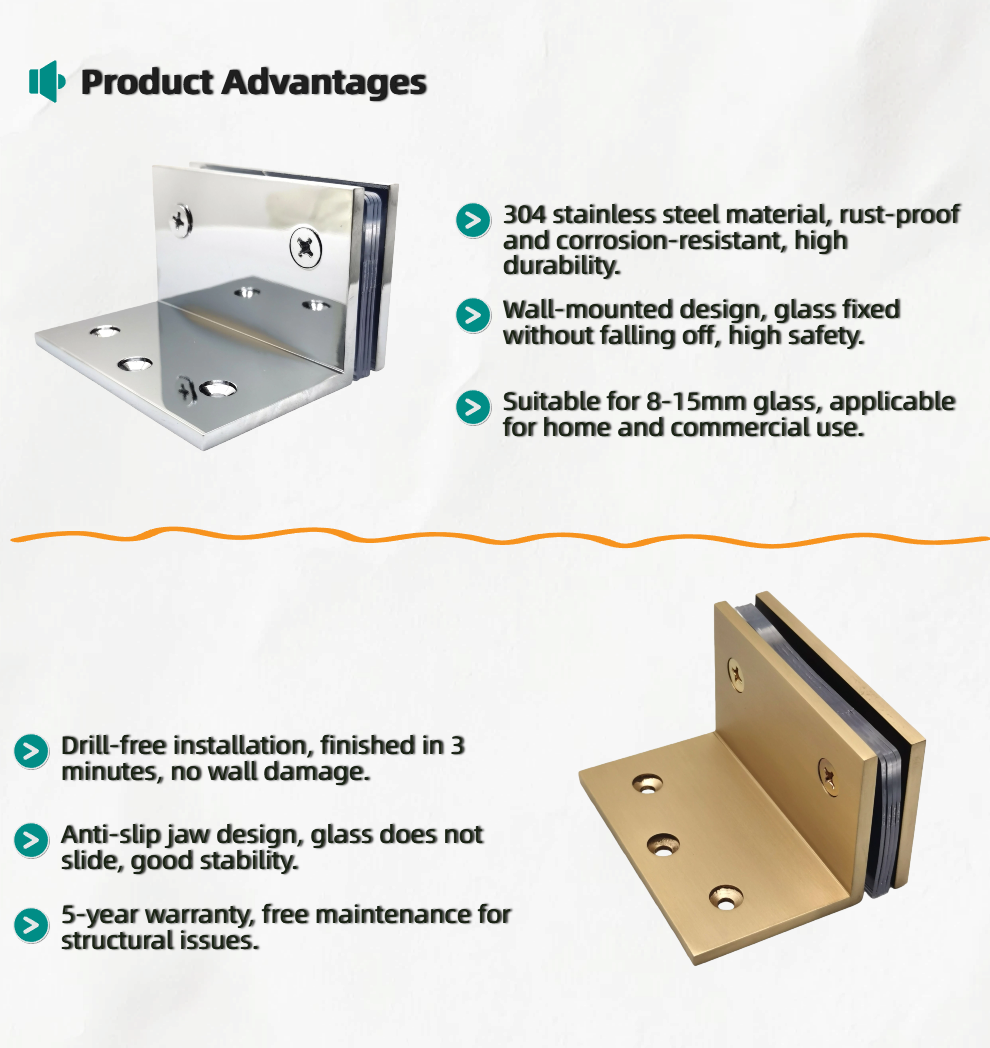 Product Advantages

304 stainless steel material, rust-proof and corrosion-resistant, high durability.

Wall-mounted design, glass fixed without falling off, high safety.

Suitable for 8-15mm glass, applicable for home and commercial use.

Drill-free installation, finished in 3 minutes, no wall damage.

Anti-slip jaw design, glass does not slide, good stability.

5-year warranty, free maintenance for structural issues.