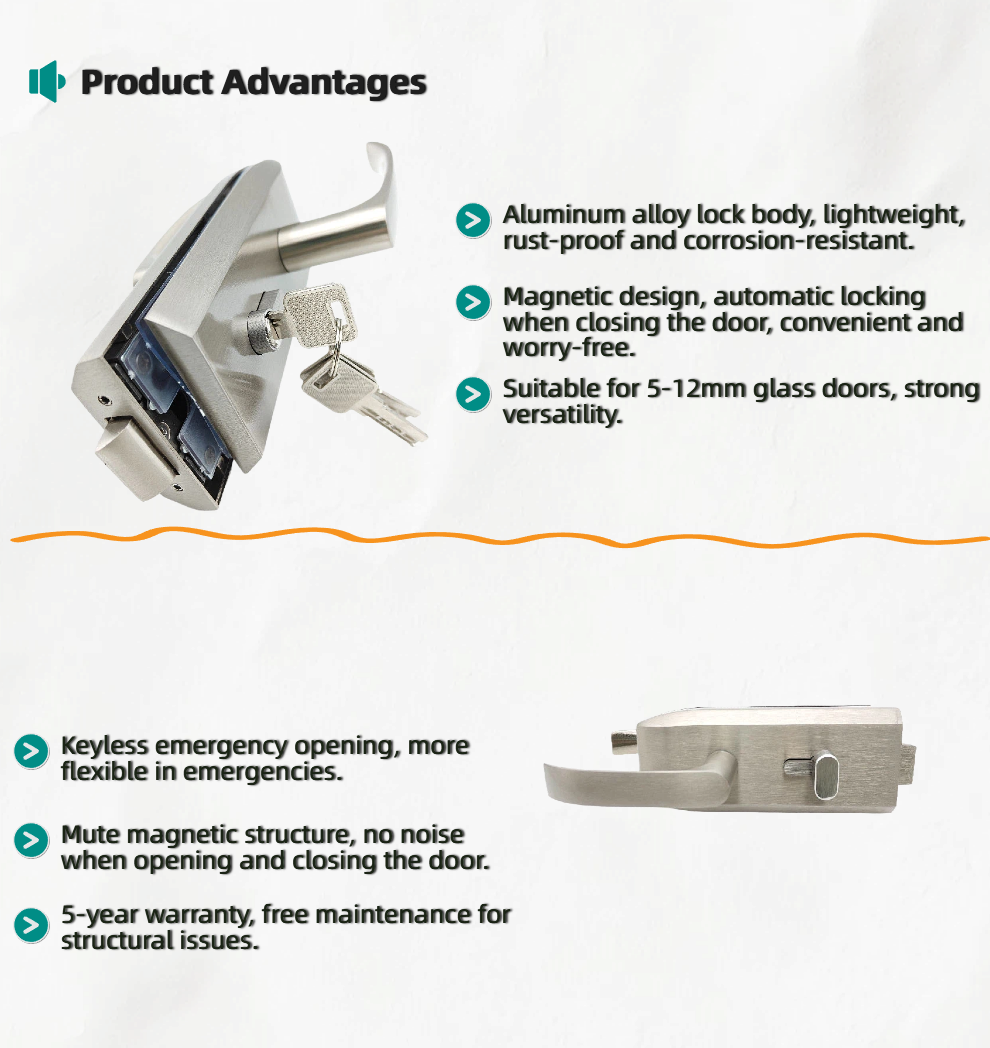 Product Advantages

Aluminum alloy lock body, lightweight, rust-proof and corrosion-resistant.

Magnetic design, automatic locking when closing the door, convenient and worry-free.

Suitable for 5-12mm glass doors, strong versatility.

Keyless emergency opening, more flexible in emergencies.

Mute magnetic structure, no noise when opening and closing the door.

5-year warranty, free maintenance for structural issues.