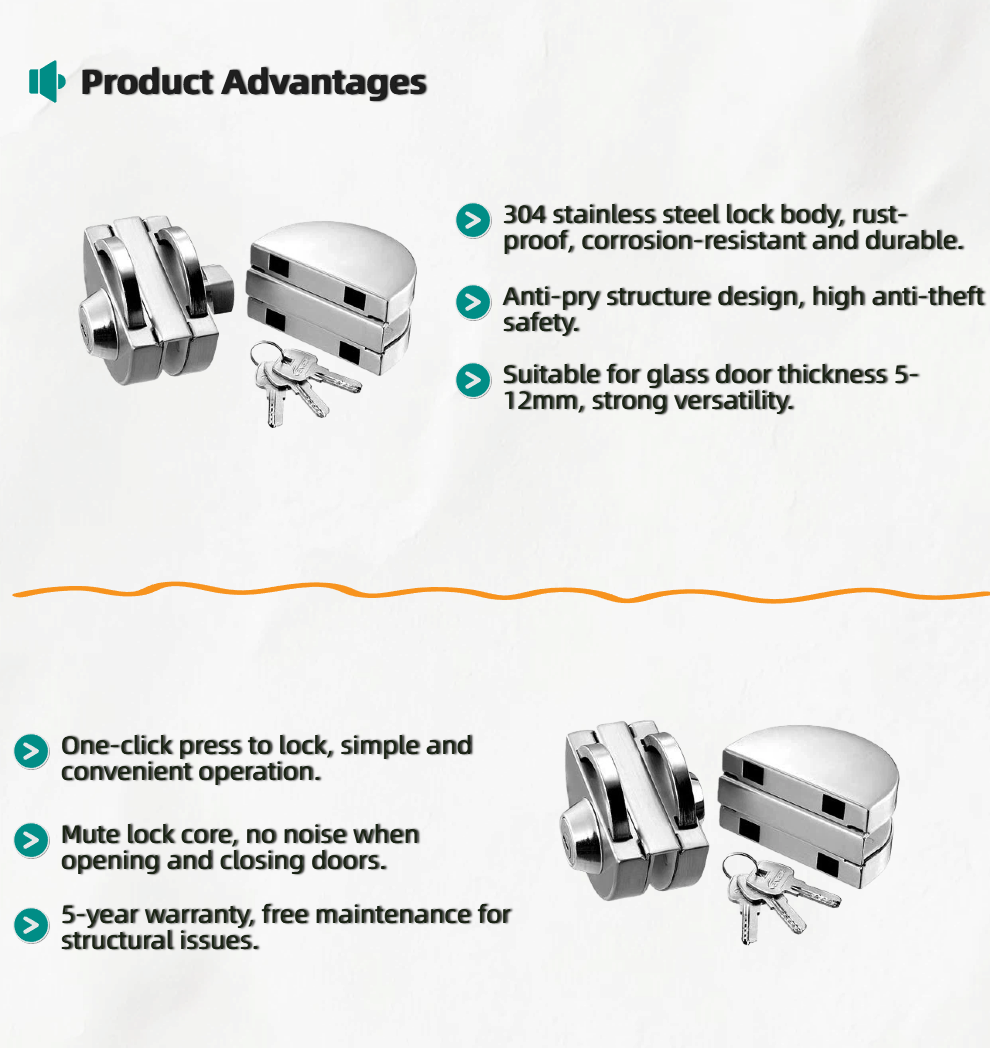 Product Advantages

304 stainless steel lock body, rust-proof, corrosion-resistant and durable.

Anti-pry structure design, high anti-theft safety.

Suitable for glass door thickness 5-12mm, strong versatility.

One-click press to lock, simple and convenient operation.

Mute lock core, no noise when opening and closing doors.

5-year warranty, free maintenance for structural issues.