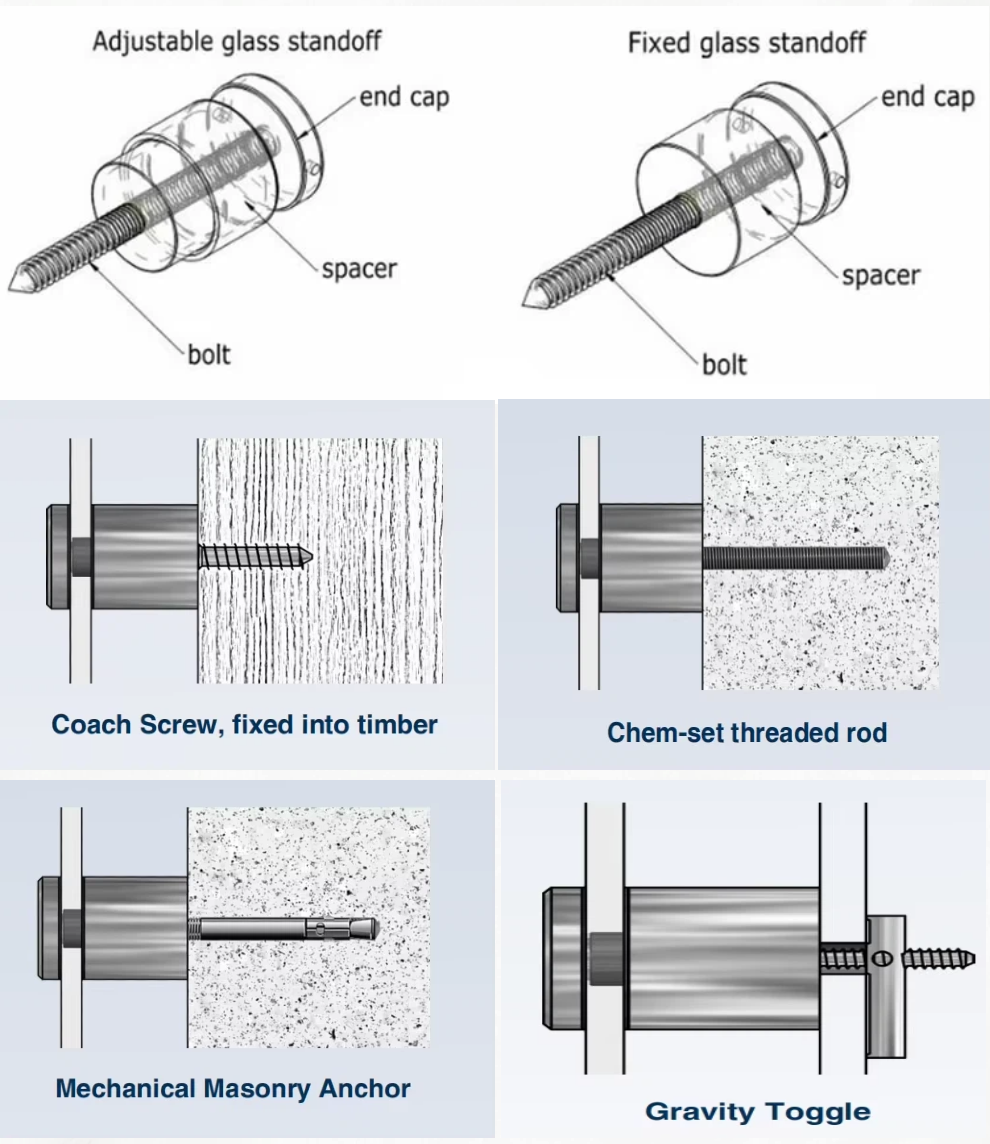 Adjustable glass standoff

end cap

spacer

bolt

Fixed glass standoff

end cap

spacer

bolt

Coach Screw, fixed into timber

Chem-set threaded rod

Mechanical Masonry Anchor

Gravity Toggle