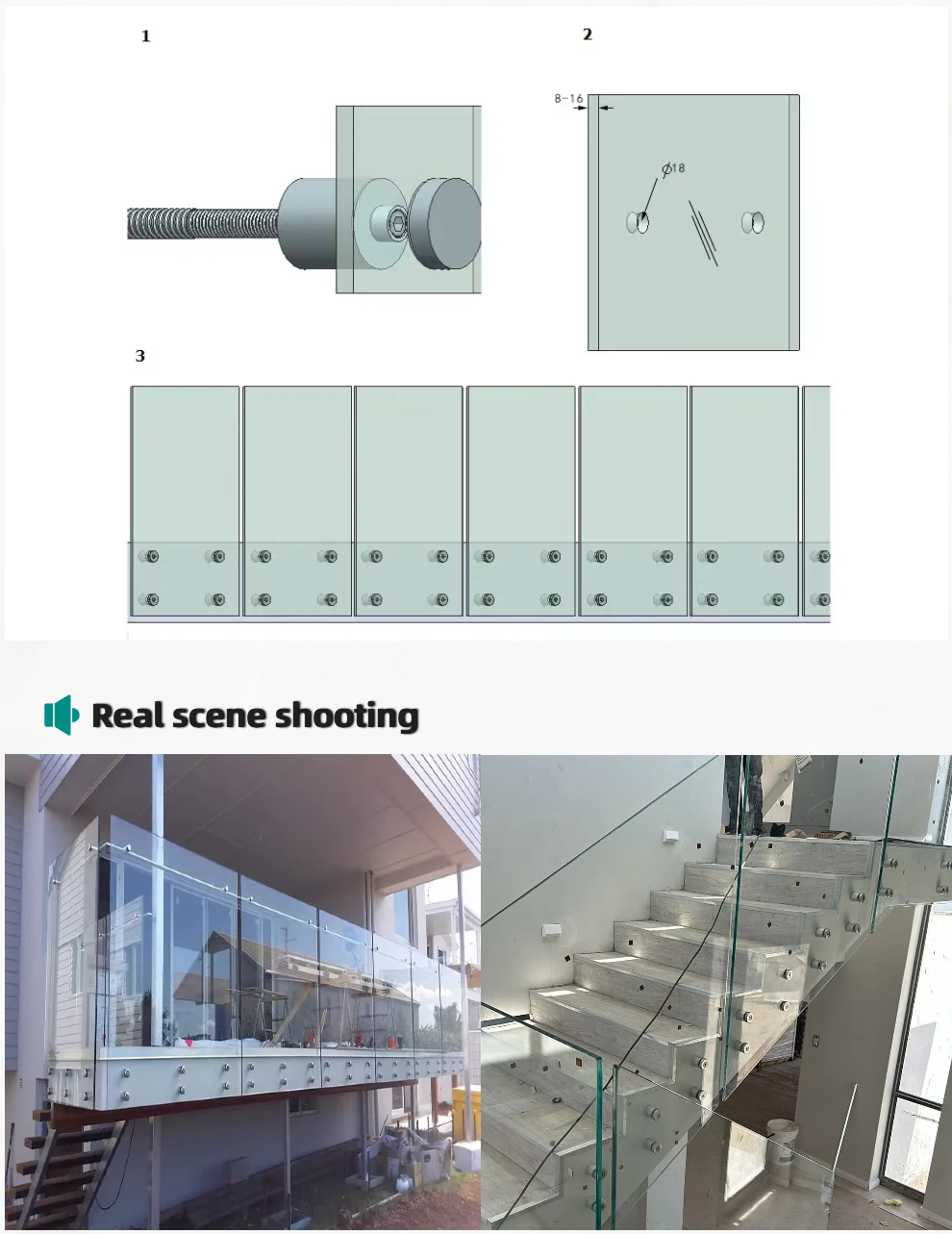 1

2

8-16

$\phi 18$

3

Real scene shooting