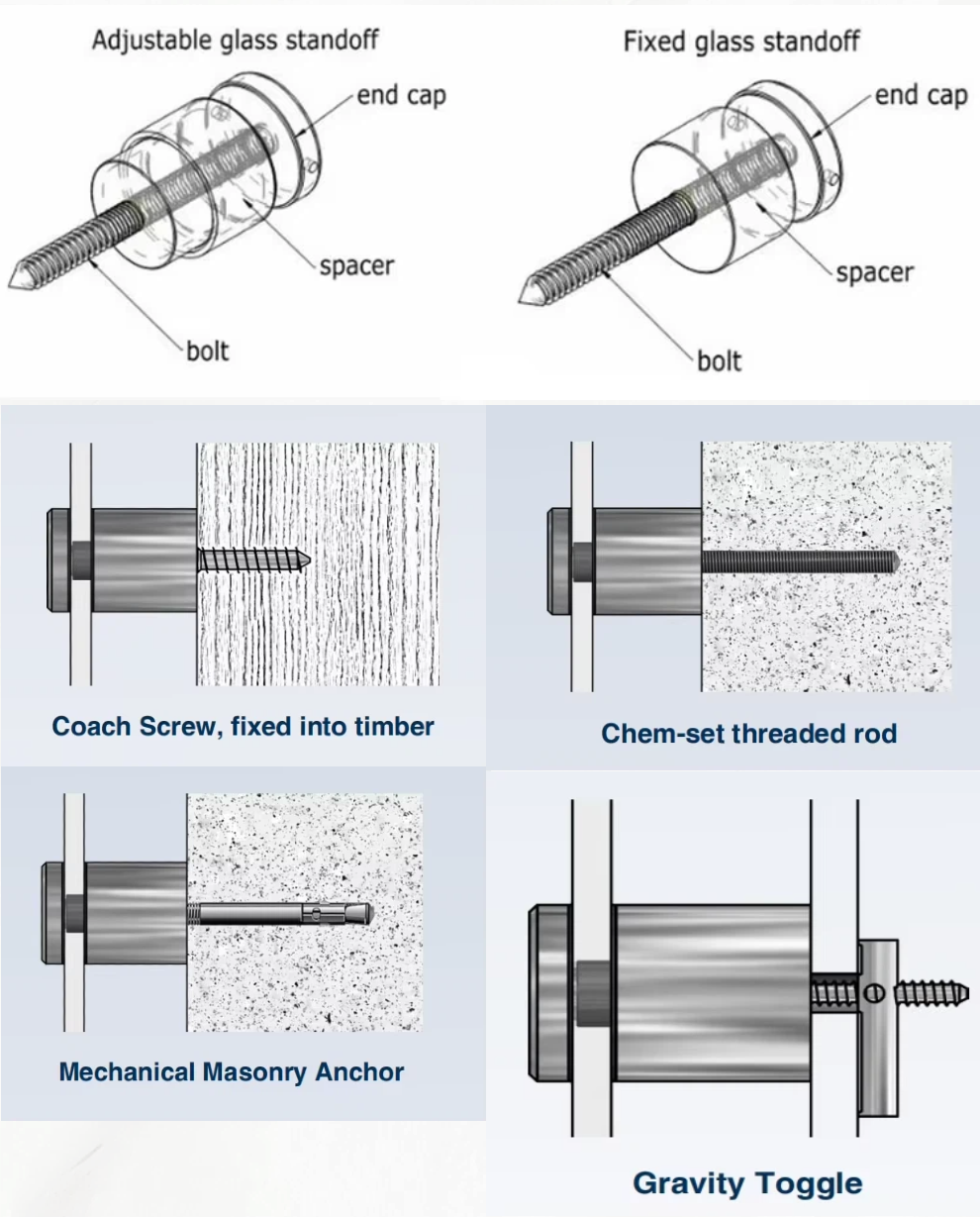 Adjustable glass standoff

end cap

spacer

bolt

Fixed glass standoff

end cap

spacer

bolt

Coach Screw, fixed into timber

Chem-set threaded rod

Mechanical Masonry Anchor

Gravity Toggle