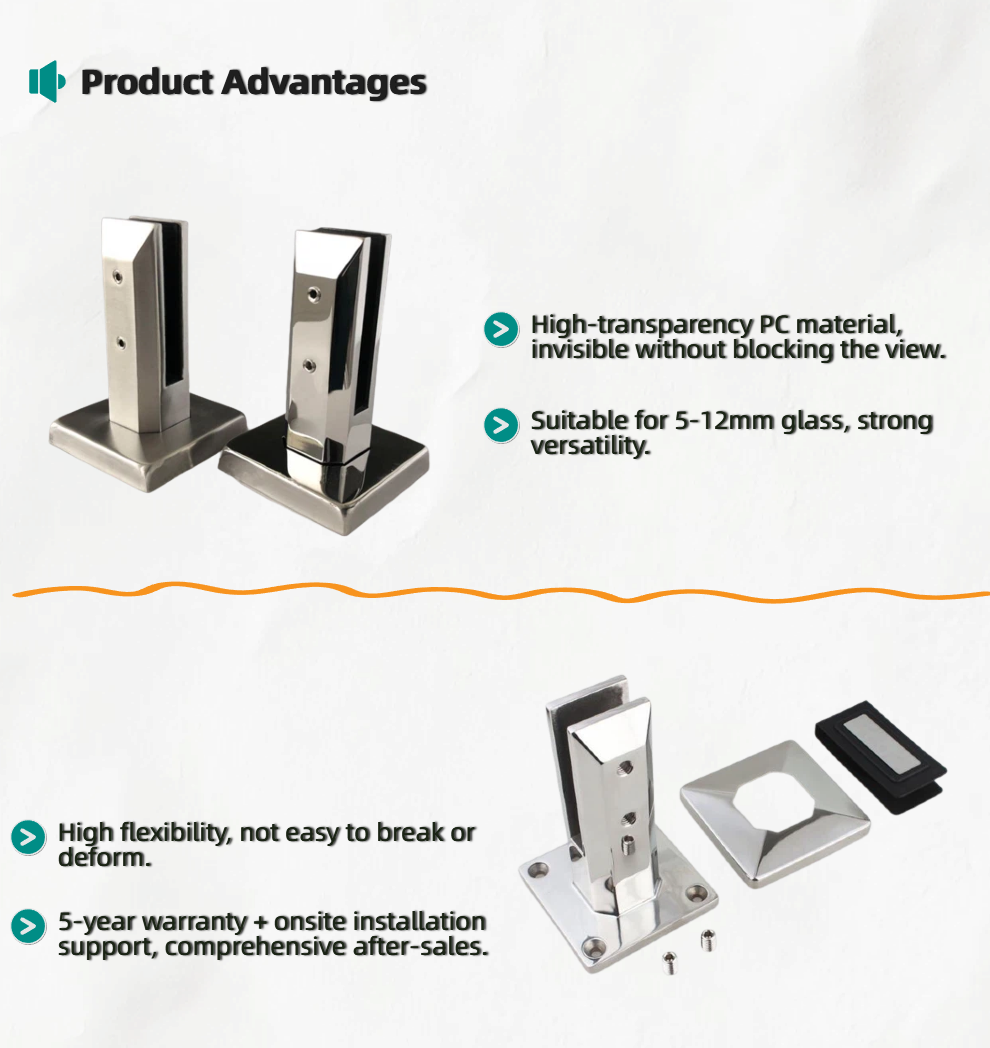 Product Advantages

High-transparency PC material, invisible without blocking the view.

Suitable for 5-12mm glass, strong versatility.

High flexibility, not easy to break or deform.

5-year warranty + onsite installation support, comprehensive after-sales.