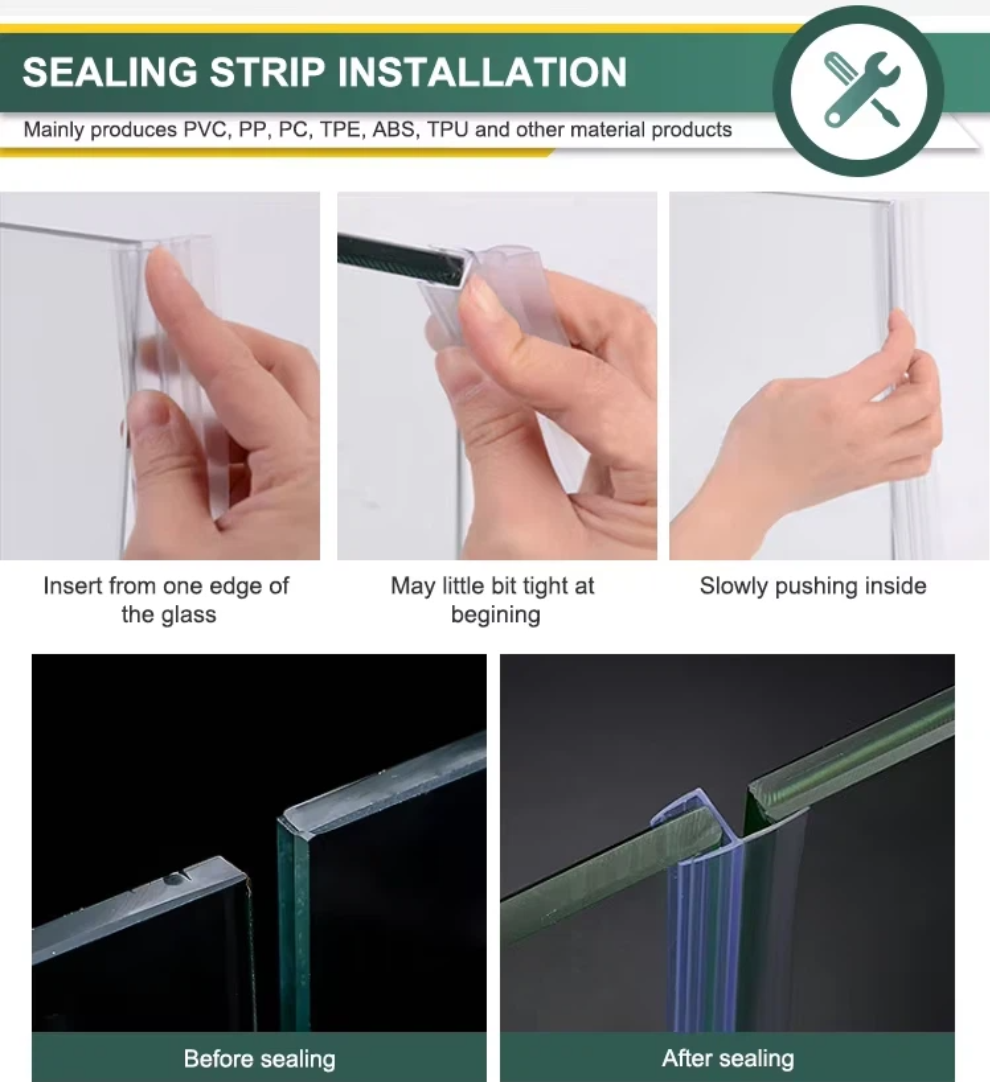 SEALING STRIP INSTALLATION

Mainly produces PVC, PP, PC, TPE, ABS, TPU and other material products

Insert from one edge of the glass

May little bit tight at begining

Slowly pushing inside

Before sealing

After sealing