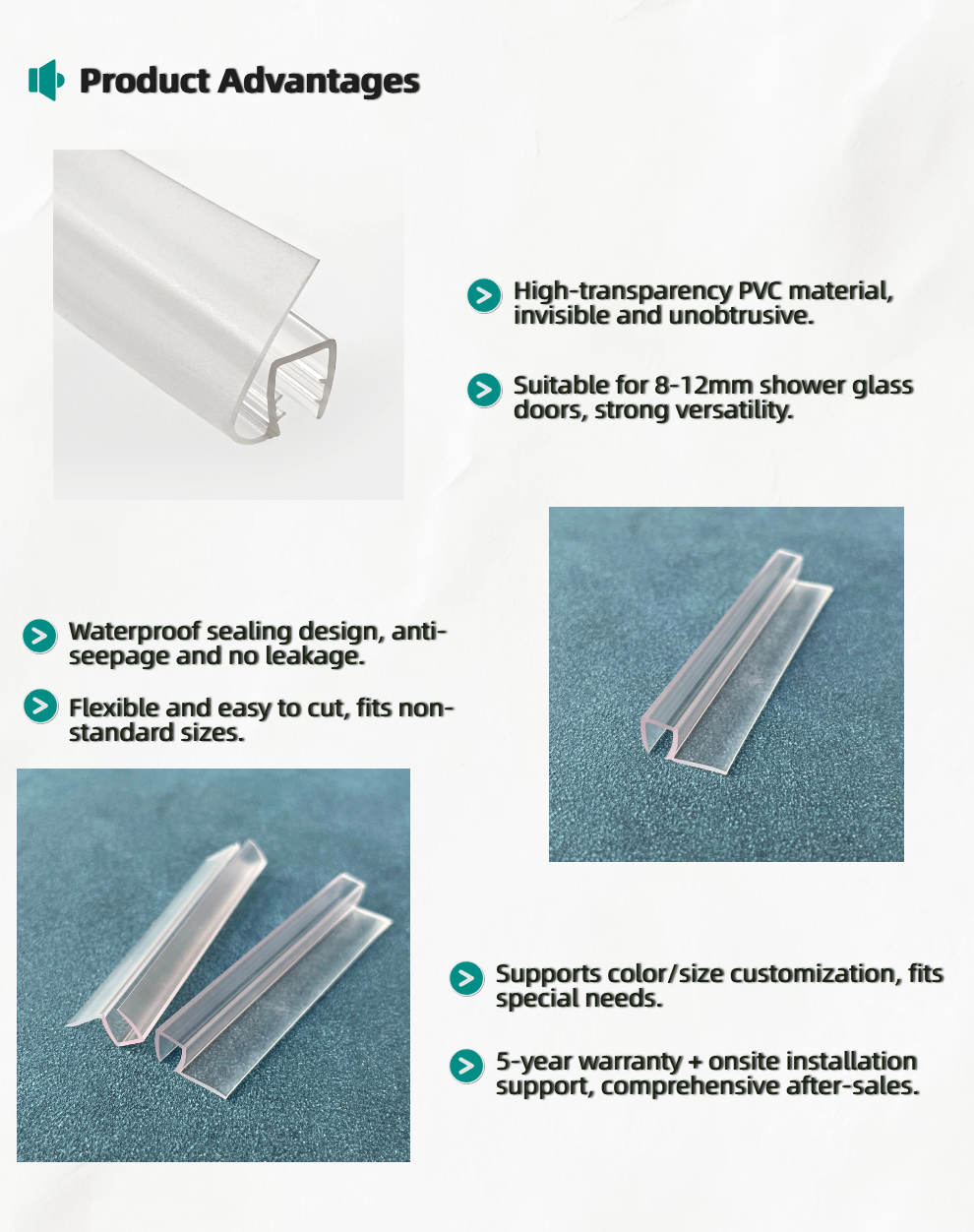 Product Advantages

High-transparency PVC material, invisible and unobtrusive.

Suitable for 8-12mm shower glass doors, strong versatility.

Waterproof sealing design, anti-seepage and no leakage.

Flexible and easy to cut, fits non-standard sizes.

Supports color/size customization, fits special needs.

5-year warranty + onsite installation support, comprehensive after-sales.