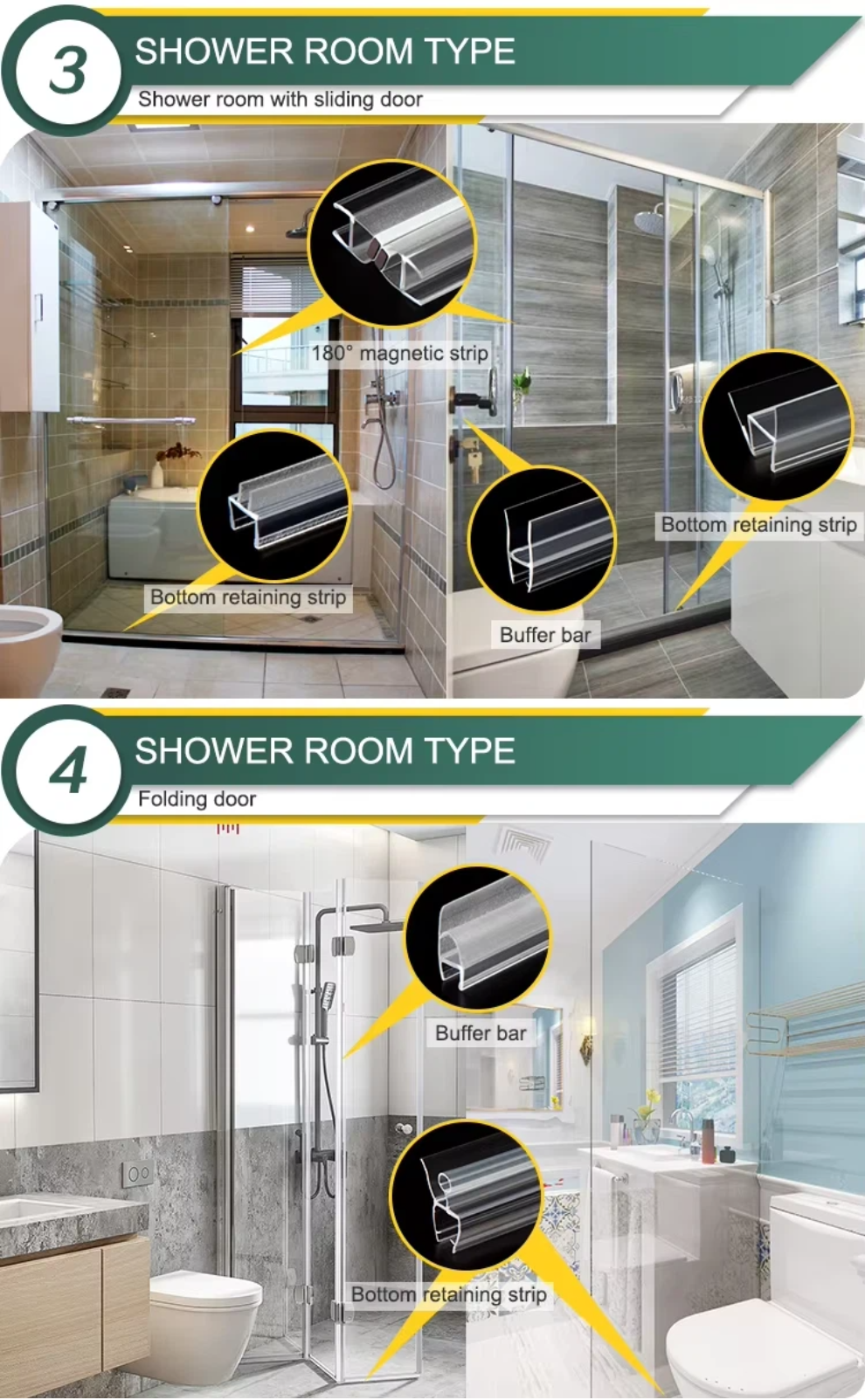 3
SHOWER ROOM TYPE
Shower room with sliding door

180° magnetic strip
Bottom retaining strip
Buffer bar
Bottom retaining strip

4
SHOWER ROOM TYPE
Folding door

Buffer bar
Bottom retaining strip