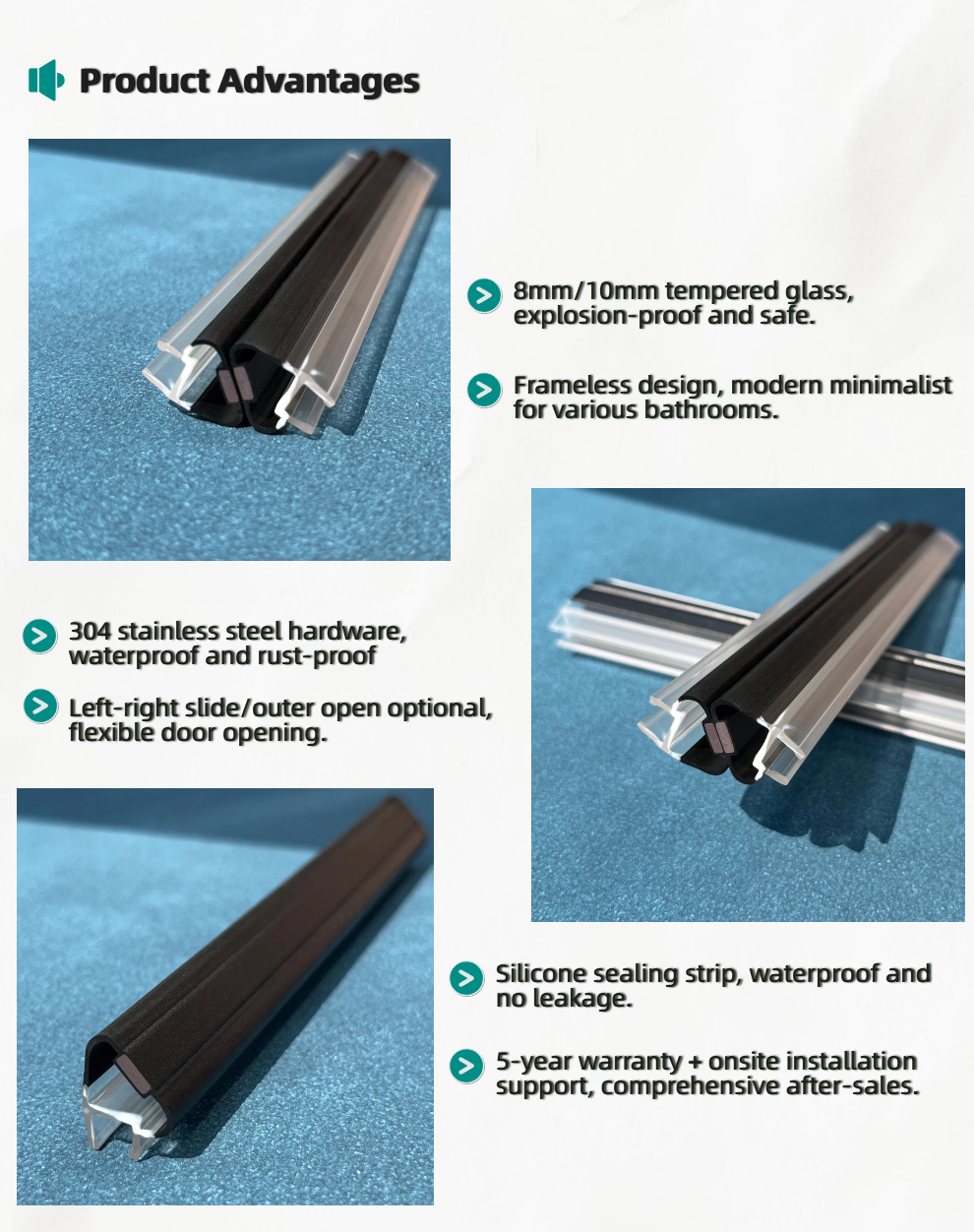 Product Advantages

8mm/10mm tempered glass, explosion-proof and safe.

Frameless design, modern minimalist for various bathrooms.

304 stainless steel hardware, waterproof and rust-proof

Left-right slide/outer open optional, flexible door opening.

Silicone sealing strip, waterproof and no leakage.

5-year warranty + onsite installation support, comprehensive after-sales.