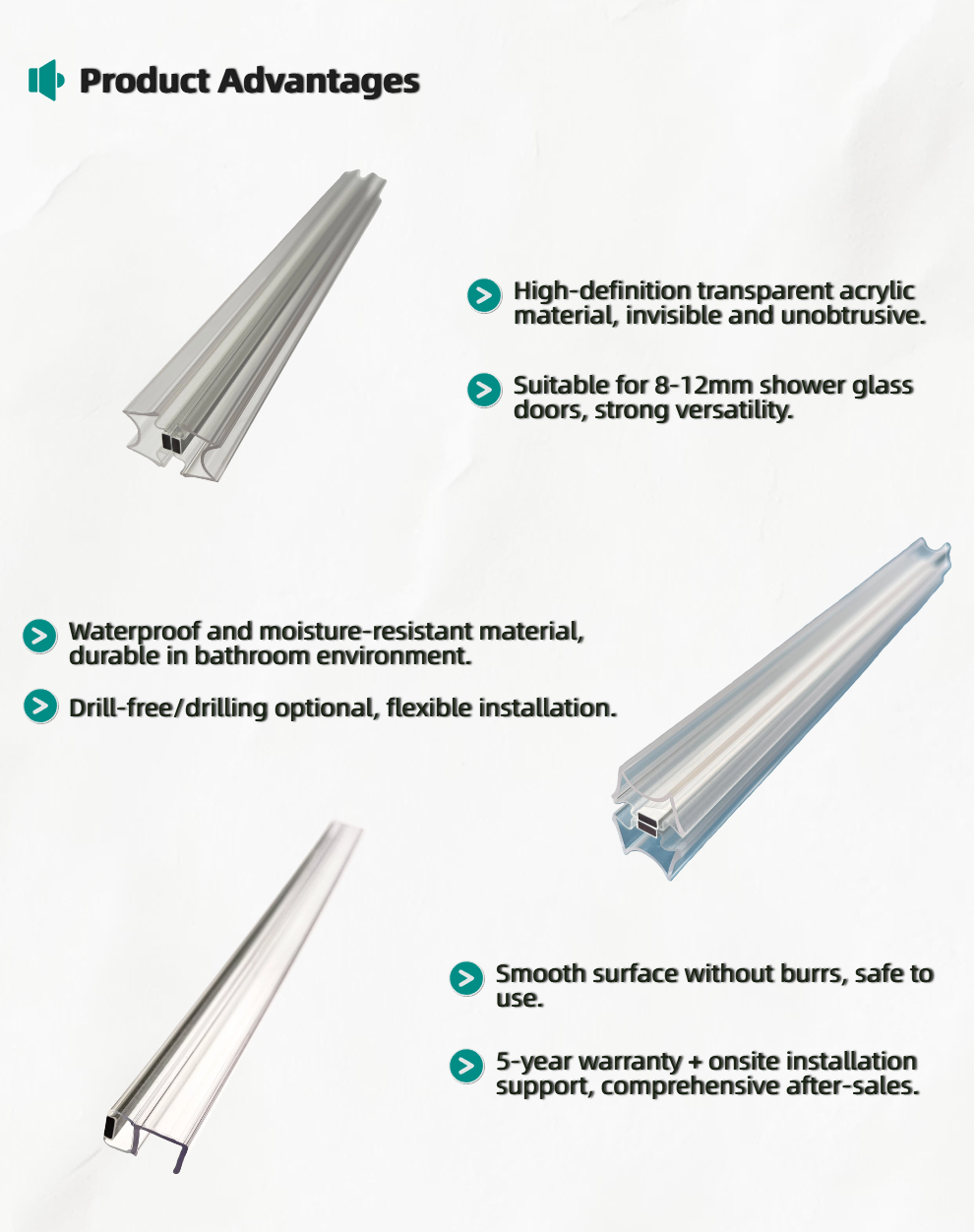 Product Advantages

High-definition transparent acrylic material, invisible and unobtrusive.

Suitable for 8-12mm shower glass doors, strong versatility.

Waterproof and moisture-resistant material, durable in bathroom environment.

Drill-free/drilling optional, flexible installation.

Smooth surface without burrs, safe to use.

5-year warranty + onsite installation support, comprehensive after-sales.