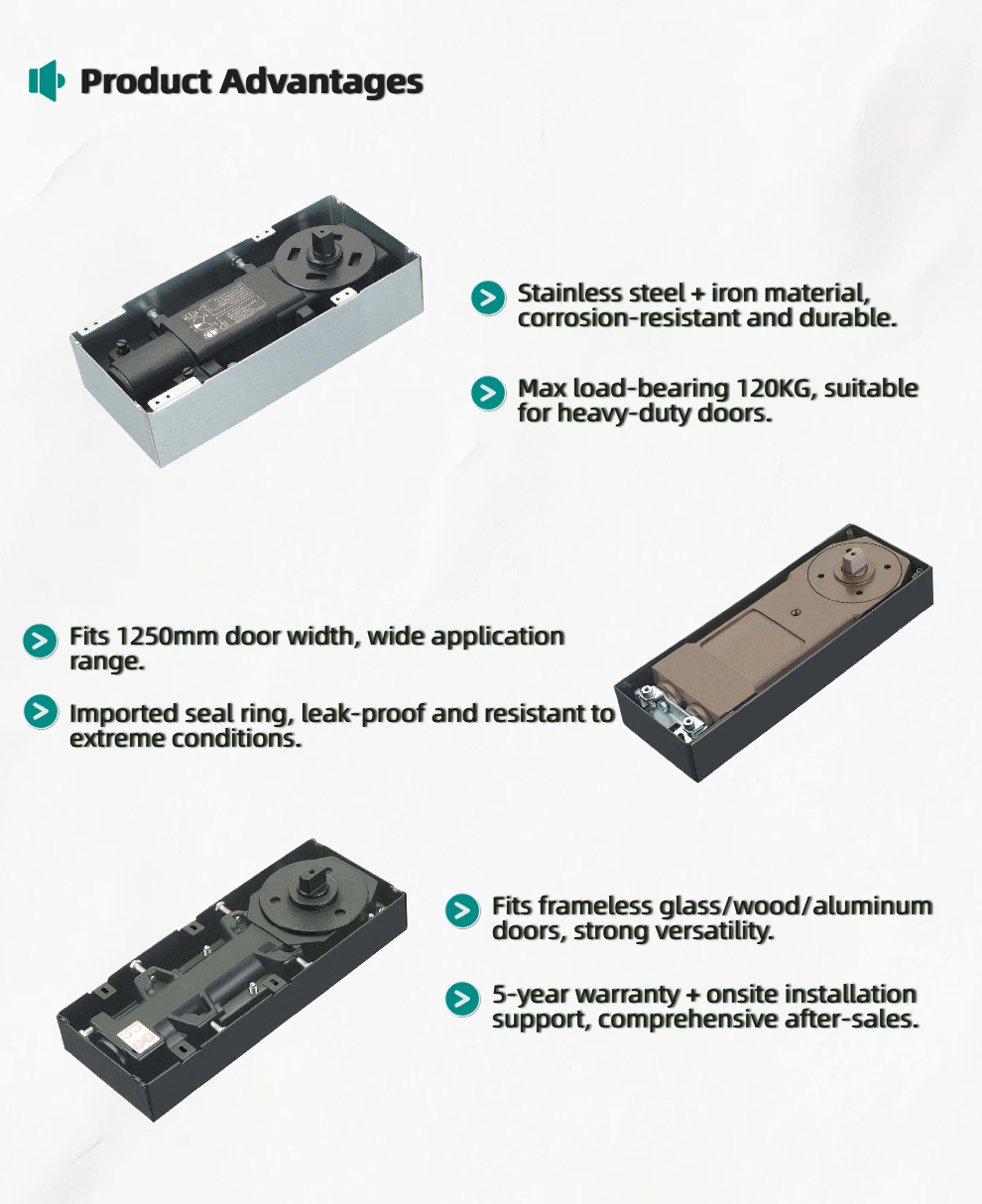 Product Advantages

Stainless steel + iron material, corrosion-resistant and durable.

Max load-bearing 120KG, suitable for heavy-duty doors.

Fits 1250mm door width, wide application range.

Imported seal ring, leak-proof and resistant to extreme conditions.

Fits frameless glass/wood/aluminum doors, strong versatility.

5-year warranty + onsite installation support, comprehensive after-sales.