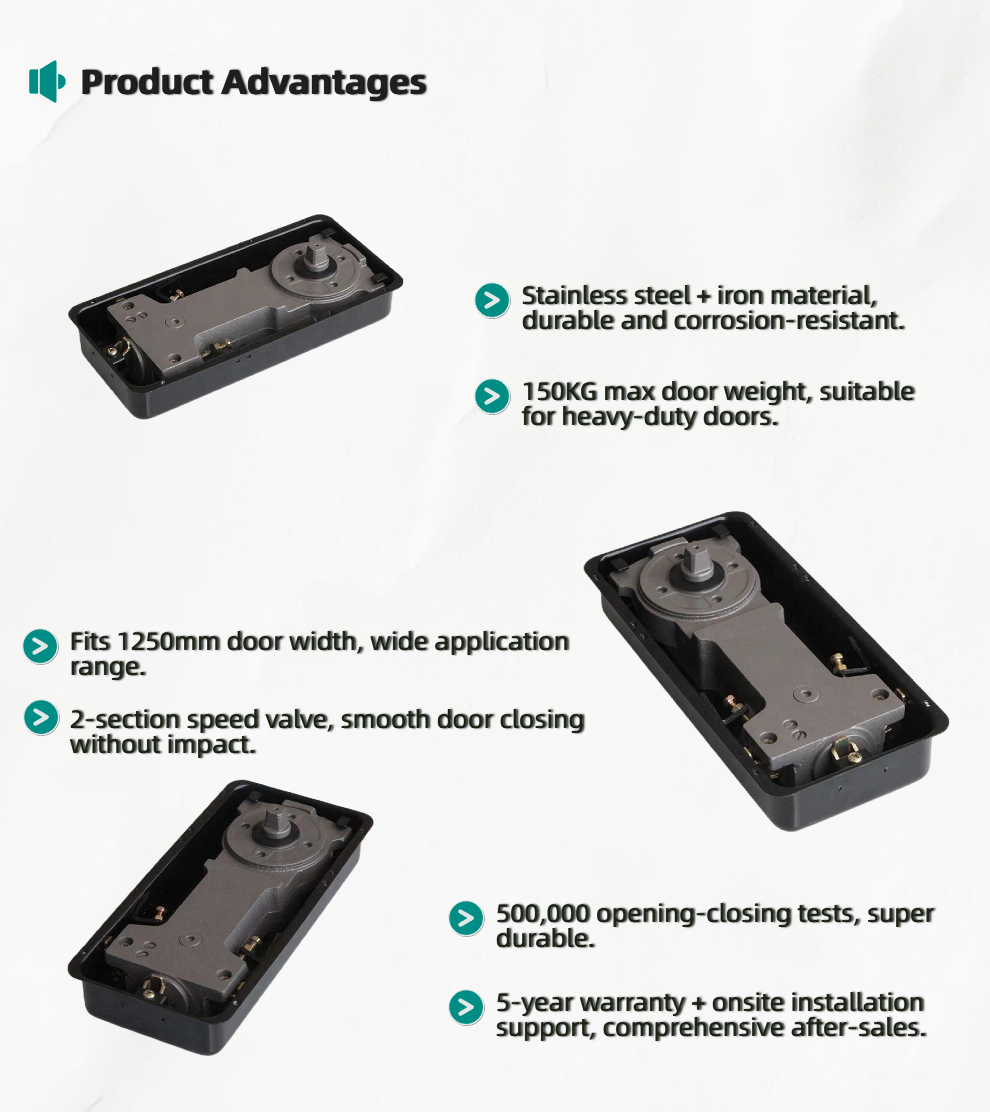 Product Advantages

Stainless steel + iron material, durable and corrosion-resistant.

150KG max door weight, suitable for heavy-duty doors.

Fits 1250mm door width, wide application range.

2-section speed valve, smooth door closing without impact.

500,000 opening-closing tests, super durable.

5-year warranty + onsite installation support, comprehensive after-sales.