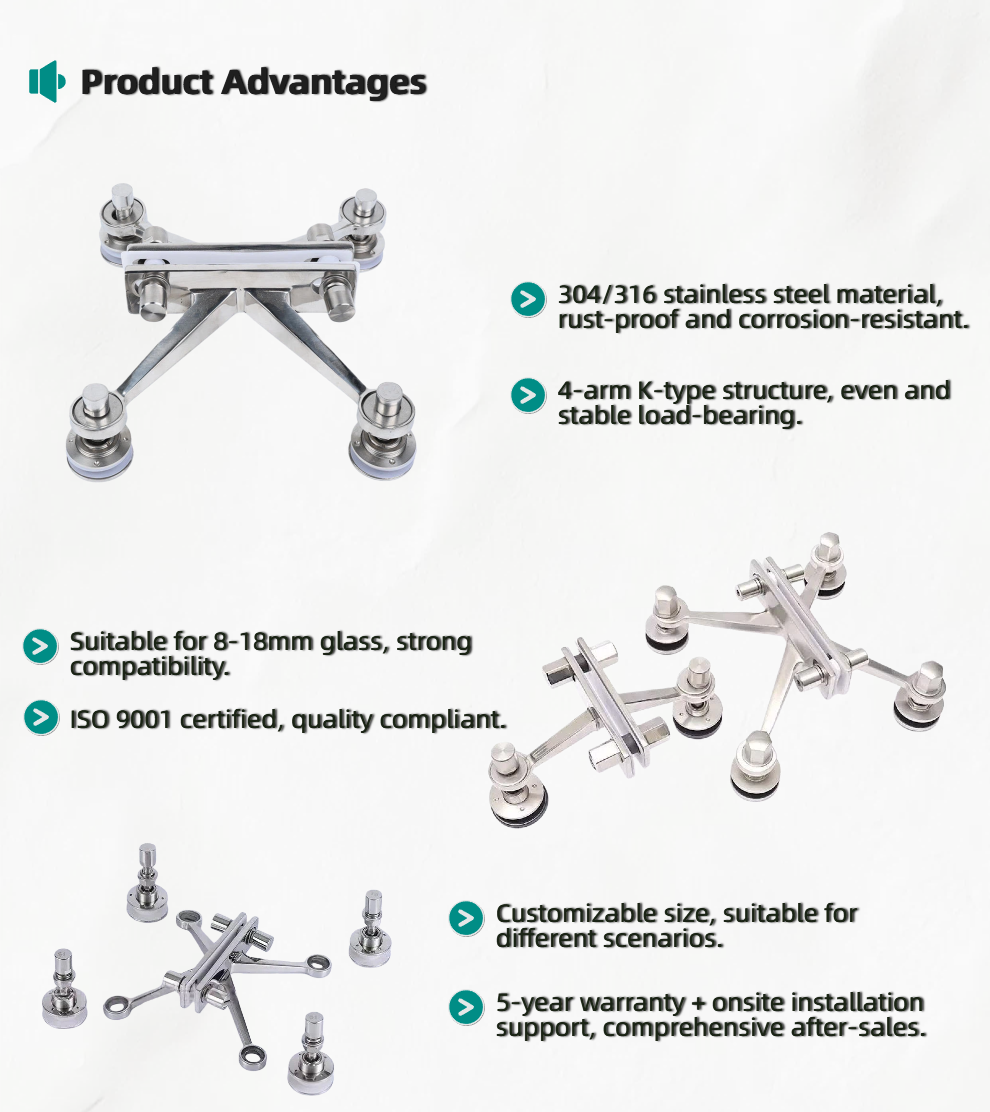 Product Advantages

304/316 stainless steel material, rust-proof and corrosion-resistant.

4-arm K-type structure, even and stable load-bearing.

Suitable for 8-18mm glass, strong compatibility.

ISO 9001 certified, quality compliant.

Customizable size, suitable for different scenarios.

5-year warranty + onsite installation support, comprehensive after-sales.