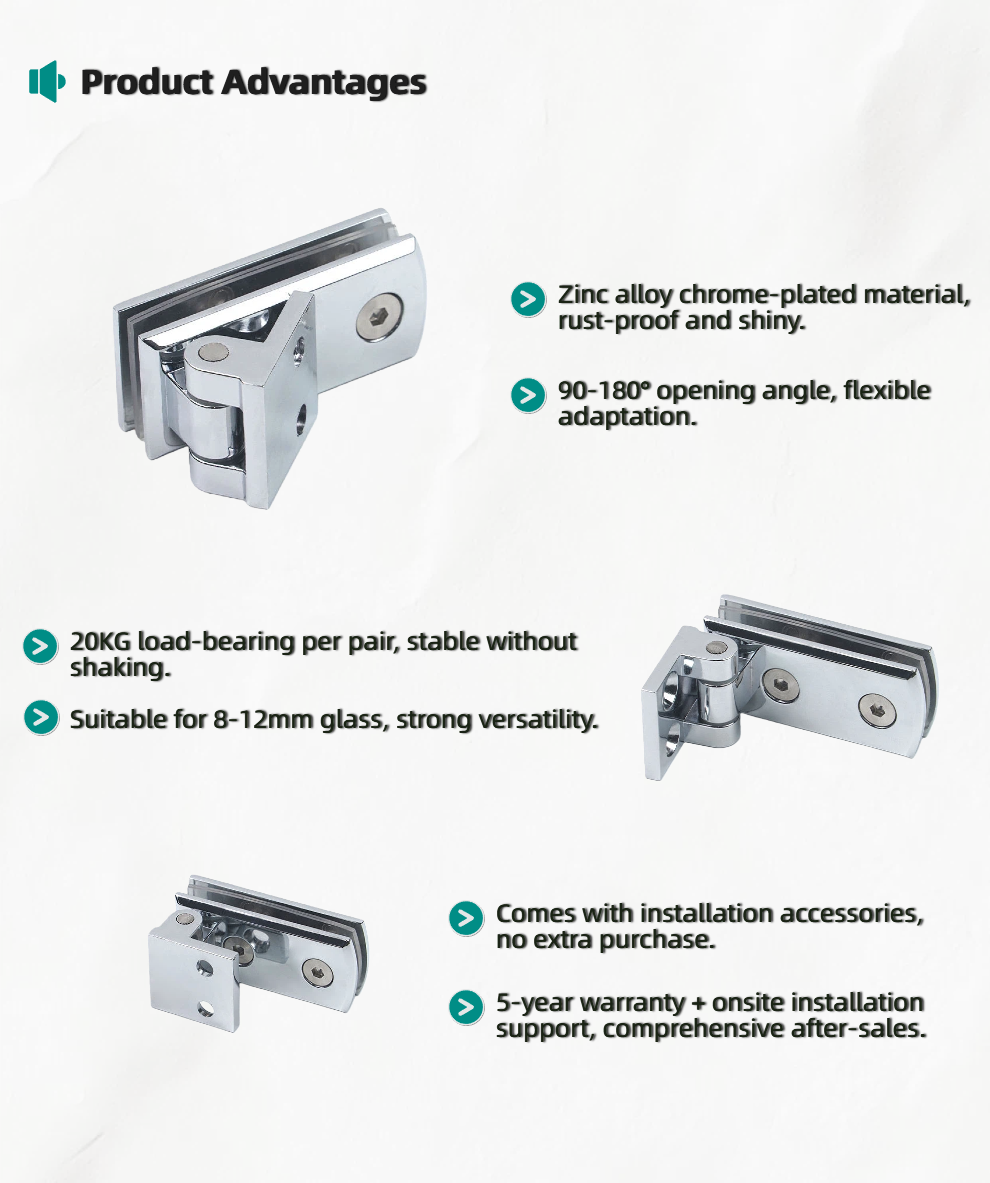 Product Advantages

Zinc alloy chrome-plated material, rust-proof and shiny.

90-180° opening angle, flexible adaptation.

20KG load-bearing per pair, stable without shaking.

Suitable for 8-12mm glass, strong versatility.

Comes with installation accessories, no extra purchase.

5-year warranty + onsite installation support, comprehensive after-sales.