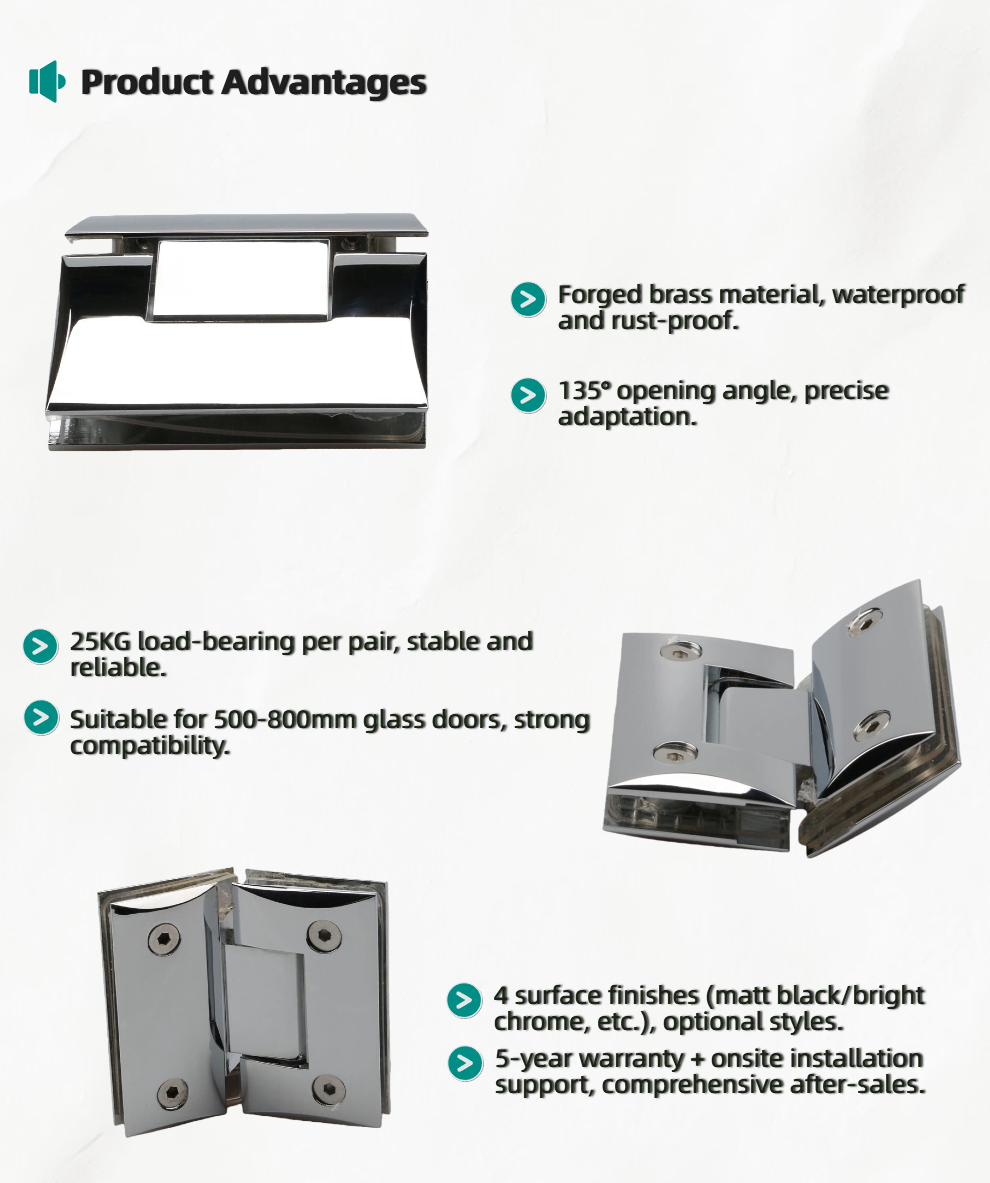 Product Advantages

Forged brass material, waterproof and rust-proof.

135° opening angle, precise adaptation.

25KG load-bearing per pair, stable and reliable.

Suitable for 500-800mm glass doors, strong compatibility.

4 surface finishes (matt black/bright chrome, etc.), optional styles.

5-year warranty + onsite installation support, comprehensive after-sales.