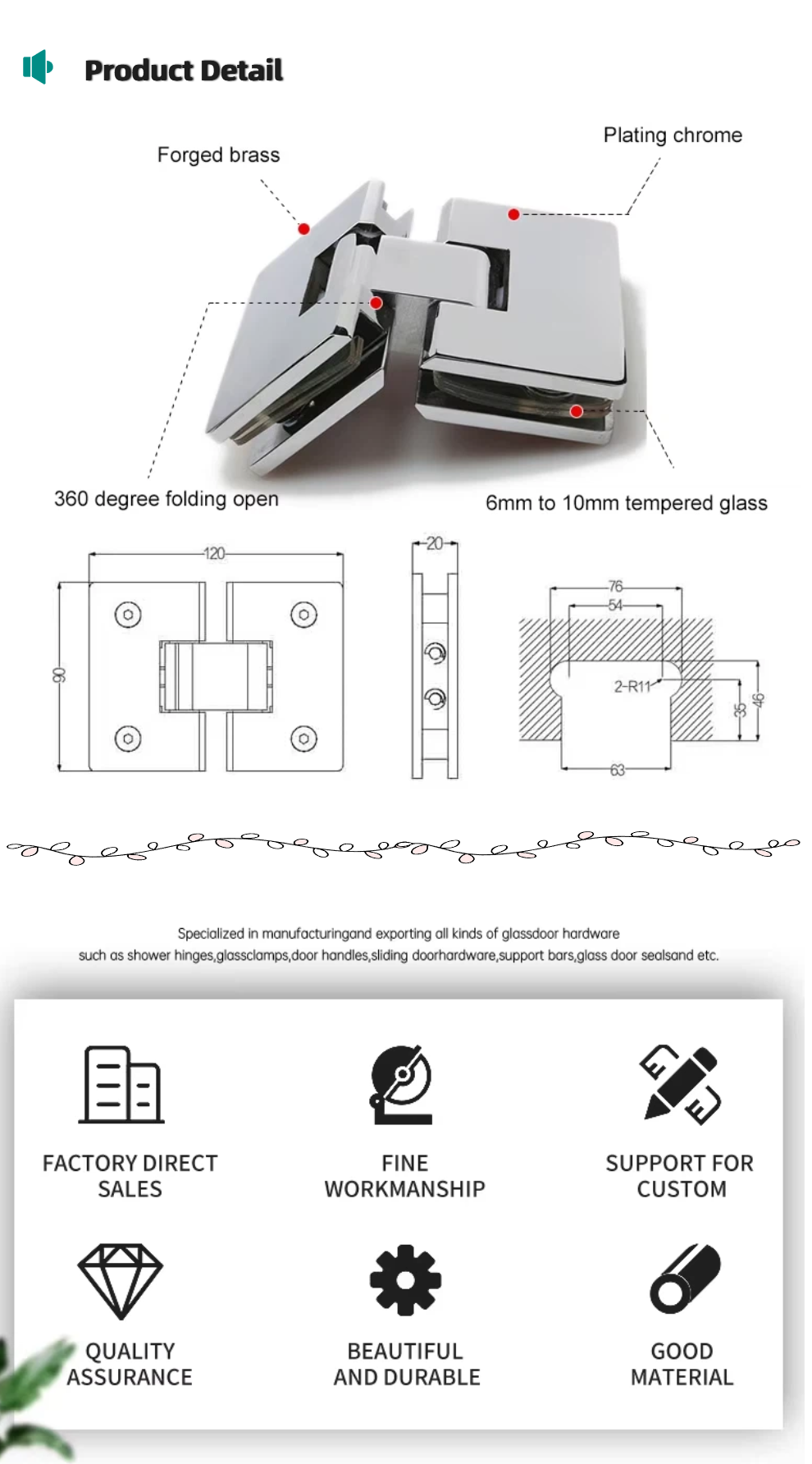 Product Detail

Forged brass

Plating chrome

360 degree folding open

6mm to 10mm tempered glass

120

90

20

76

54

2-R11

35

46

63

Specialized in manufacturingand exporting all kinds of glassdoor hardware such as shower hinges,glassclamps,door handles,sliding doorhardware,support bars,glass door sealsand etc.

FACTORY DIRECT SALES

FINE WORKMANSHIP

SUPPORT FOR CUSTOM

QUALITY ASSURANCE

BEAUTIFUL AND DURABLE

GOOD MATERIAL