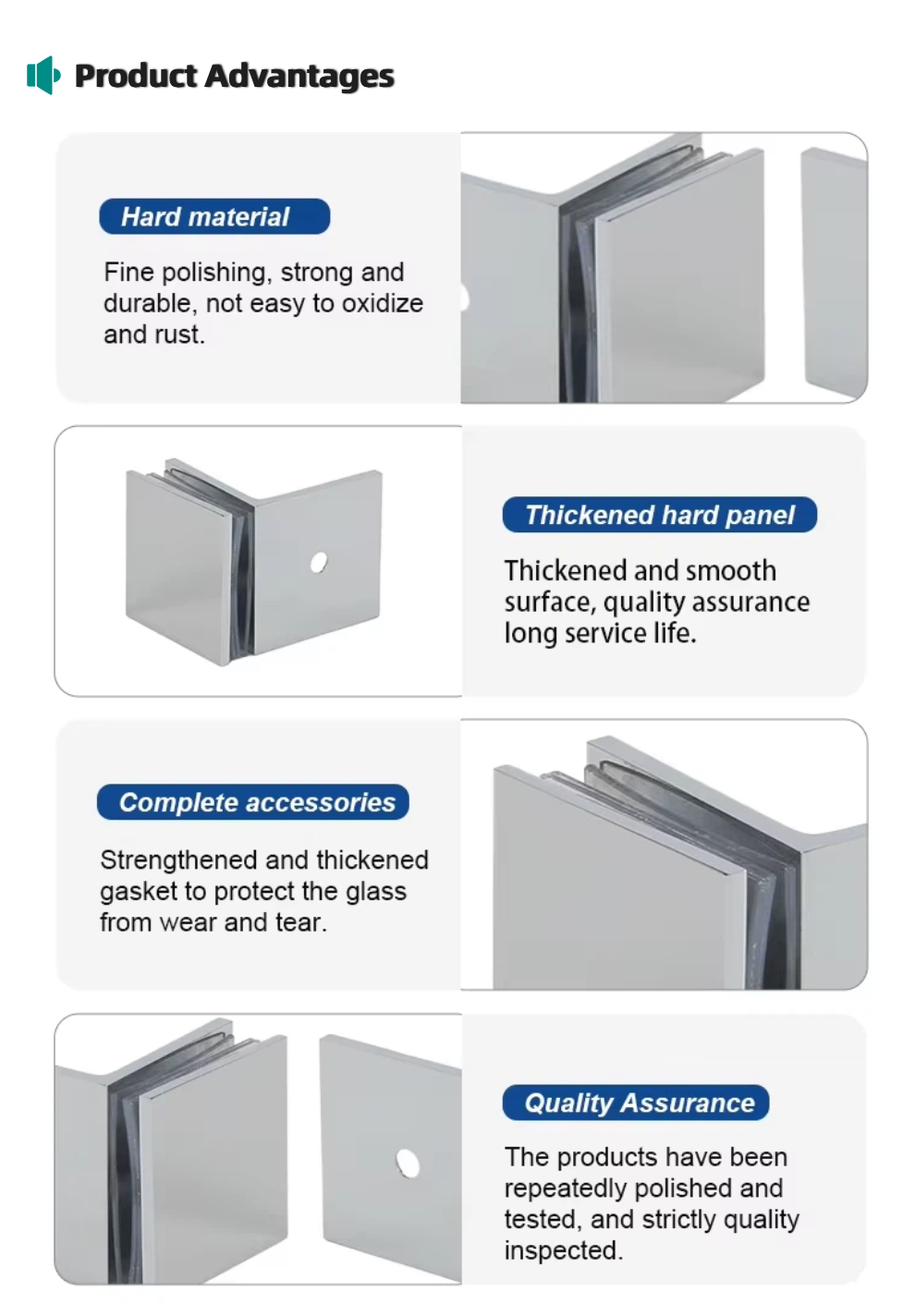 Product Advantages

Hard material

Fine polishing, strong and durable, not easy to oxidize and rust.

Thickened hard panel

Thickened and smooth surface, quality assurance long service life.

Complete accessories

Strengthened and thickened gasket to protect the glass from wear and tear.

Quality Assurance

The products have been repeatedly polished and tested, and strictly quality inspected.