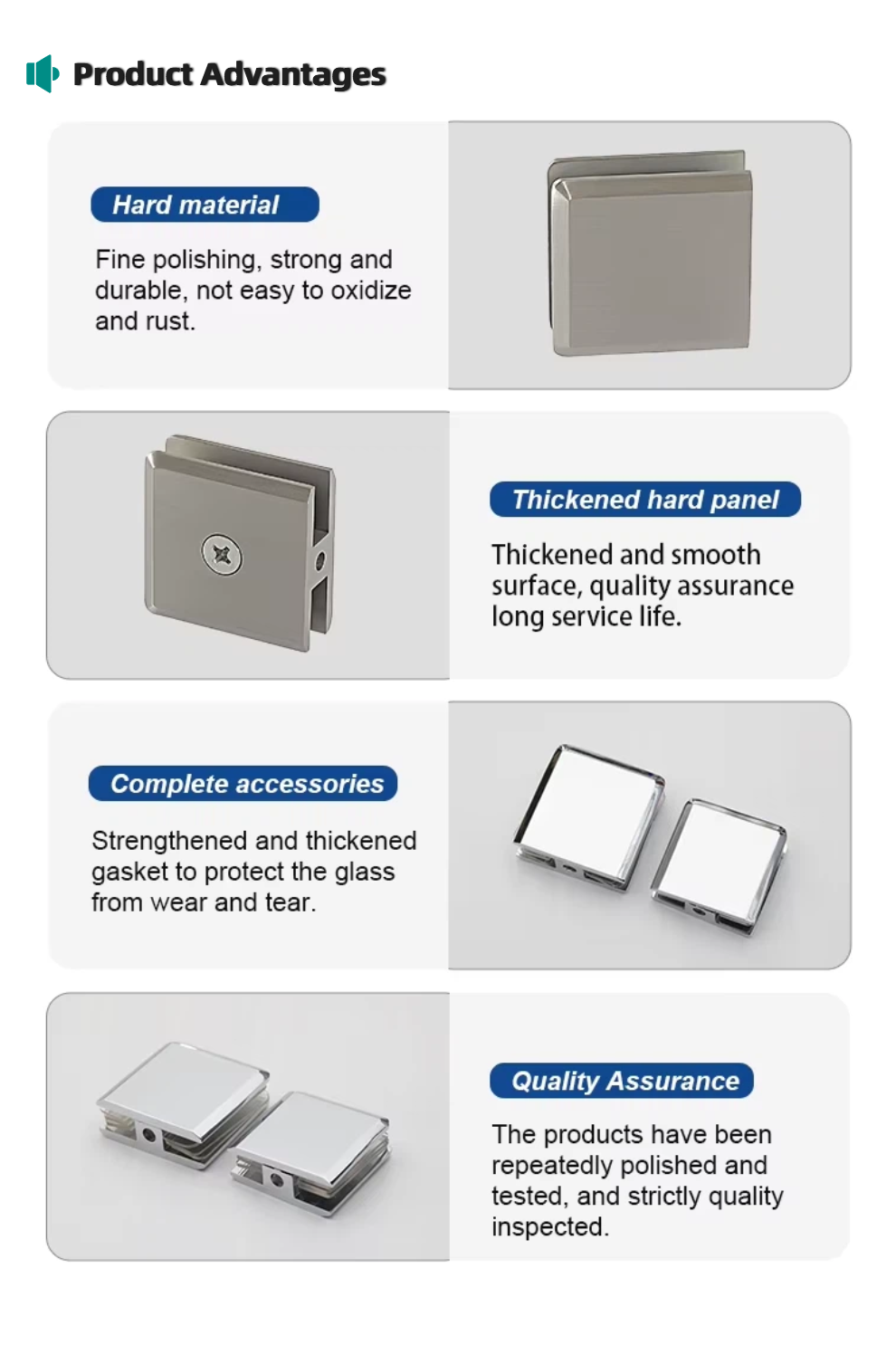 Product Advantages

Hard material

Fine polishing, strong and durable, not easy to oxidize and rust.

Thickened hard panel

Thickened and smooth surface, quality assurance long service life.

Complete accessories

Strengthened and thickened gasket to protect the glass from wear and tear.

Quality Assurance

The products have been repeatedly polished and tested, and strictly quality inspected.