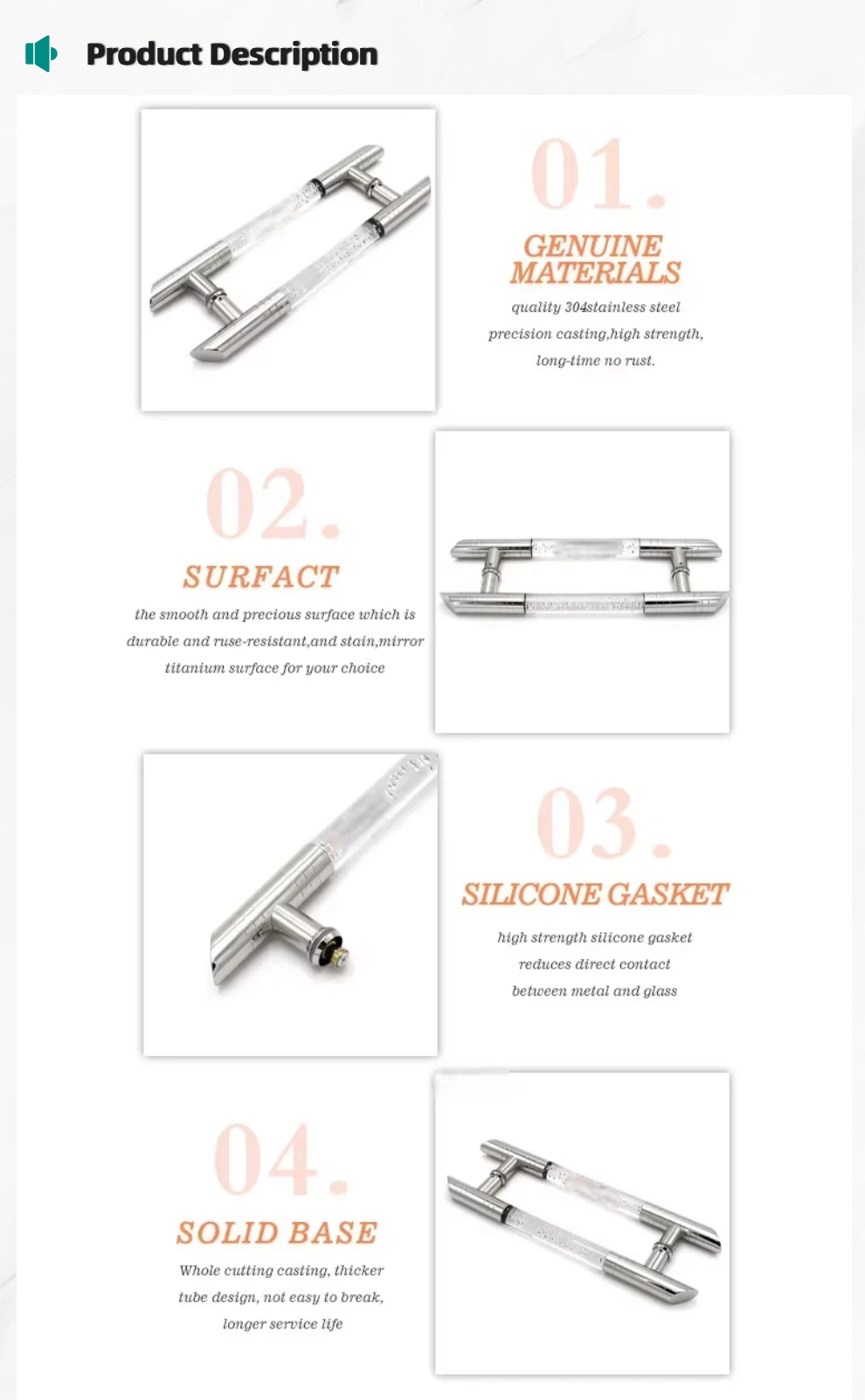 Product Description

01.

GENUINE MATERIALS

quality 304stainless steel precision casting,high strength, long-time no rust.

02.

SURFACT

the smooth and precious surface which is durable and ruse-resistant,and stain,mirror titanium surface for your choice

03.

SILICONE GASKET

high strength silicone gasket reduces direct contact between metal and glass

04.

SOLID BASE

Whole cutting casting, thicker tube design, not easy to break, longer service life