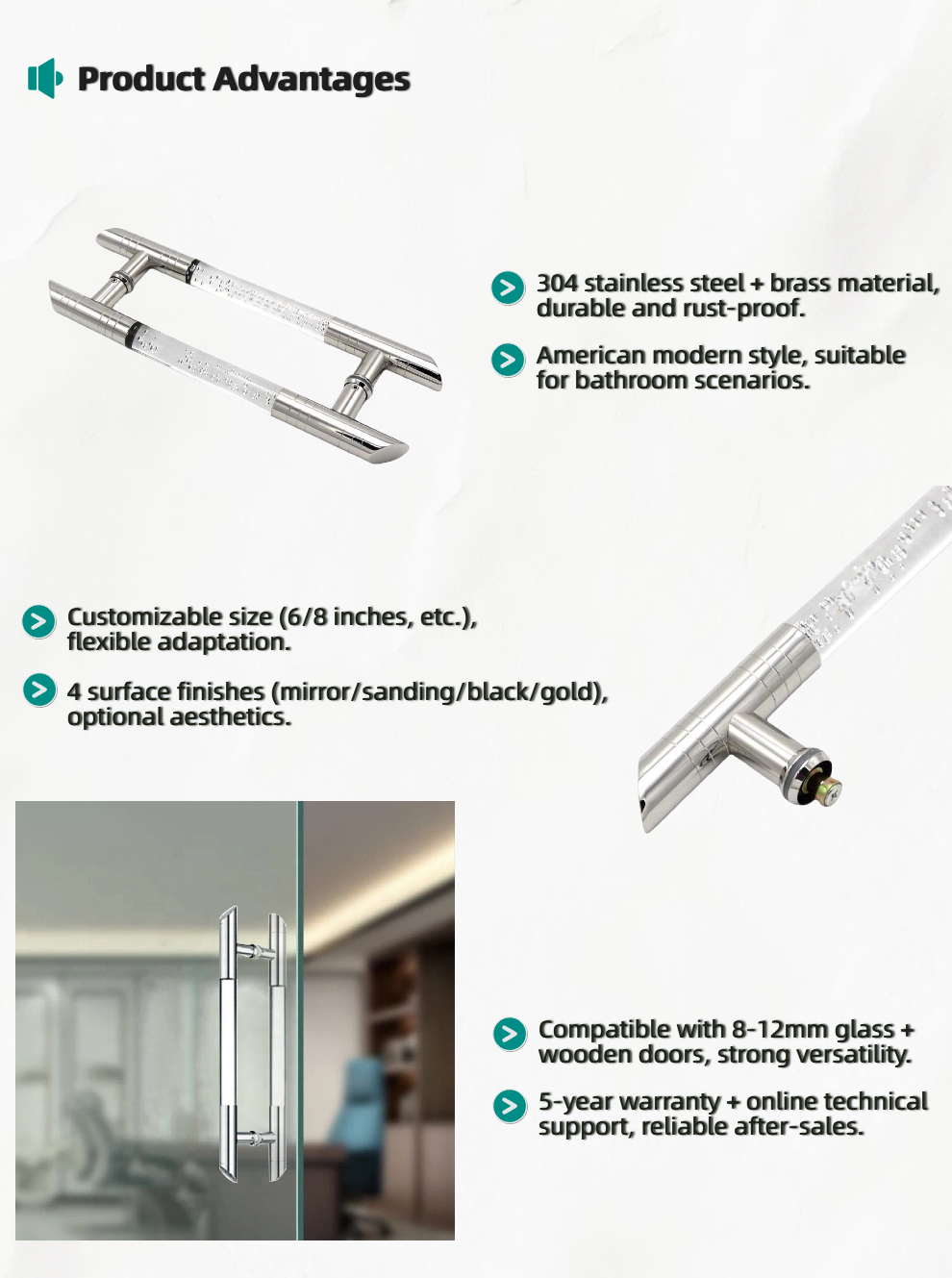 Product Advantages

304 stainless steel + brass material, durable and rust-proof.

American modern style, suitable for bathroom scenarios.

Customizable size (6/8 inches, etc.), flexible adaptation.

4 surface finishes (mirror/sanding/black/gold), optional aesthetics.

Compatible with 8-12mm glass + wooden doors, strong versatility.

5-year warranty + online technical support, reliable after-sales.