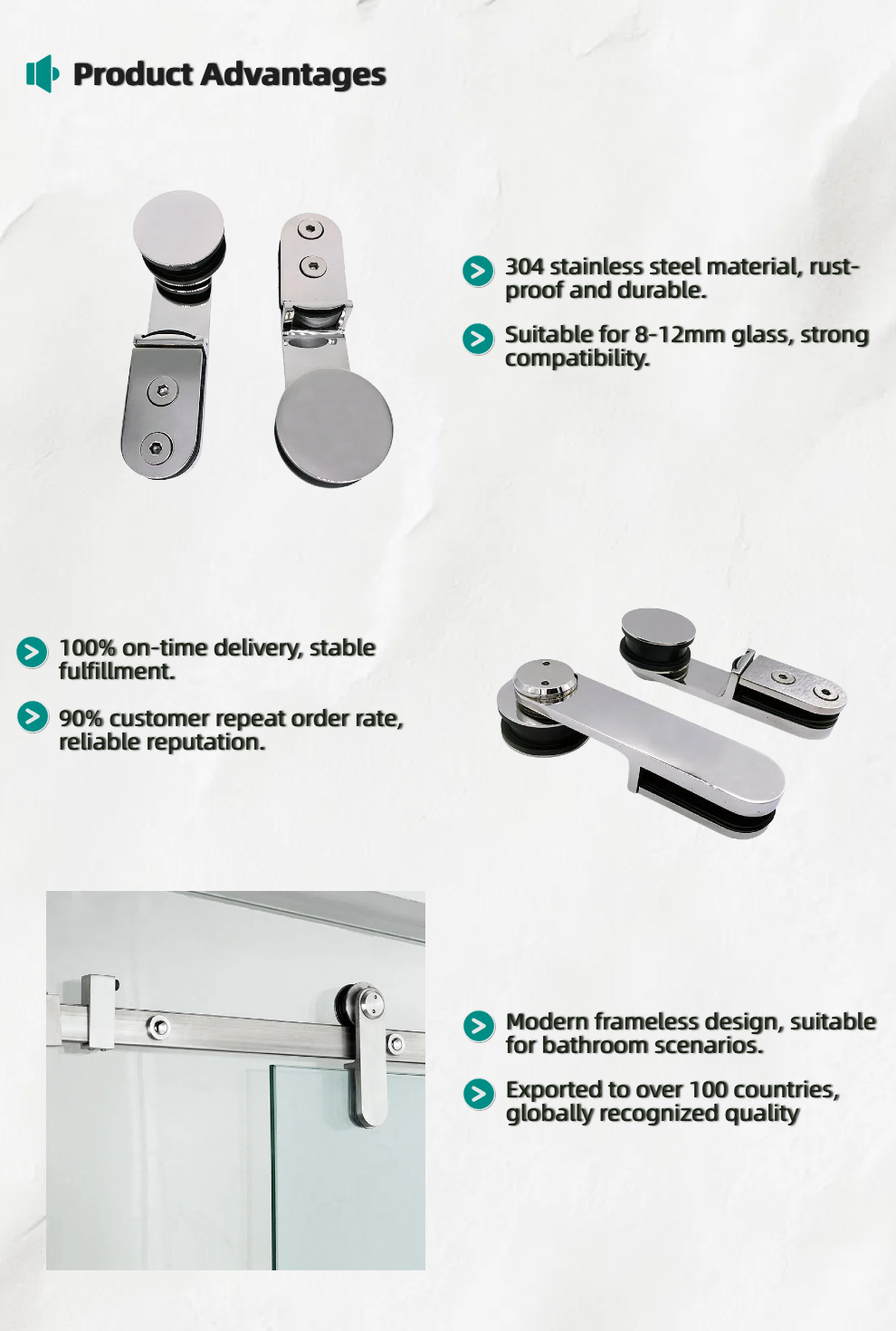 Product Advantages

304 stainless steel material, rust-proof and durable.

Suitable for 8-12mm glass, strong compatibility.

100% on-time delivery, stable fulfillment.

90% customer repeat order rate, reliable reputation.

Modern frameless design, suitable for bathroom scenarios.

Exported to over 100 countries, globally recognized quality