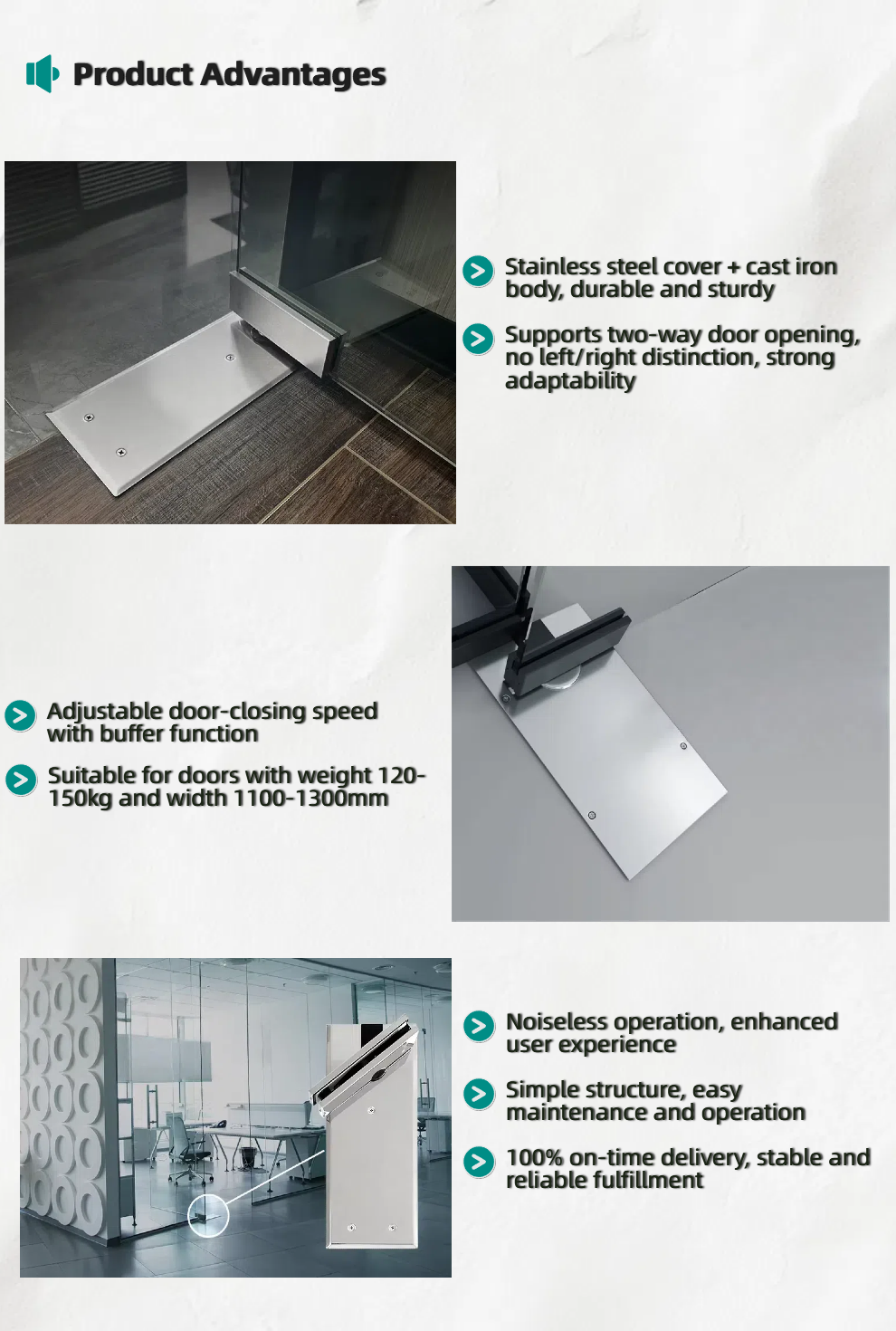 Product Advantages

Stainless steel cover + cast iron body, durable and sturdy

Supports two-way door opening, no left/right distinction, strong adaptability

Adjustable door-closing speed with buffer function

Suitable for doors with weight 120-150kg and width 1100-1300mm

Noiseless operation, enhanced user experience

Simple structure, easy maintenance and operation

100% on-time delivery, stable and reliable fulfillment