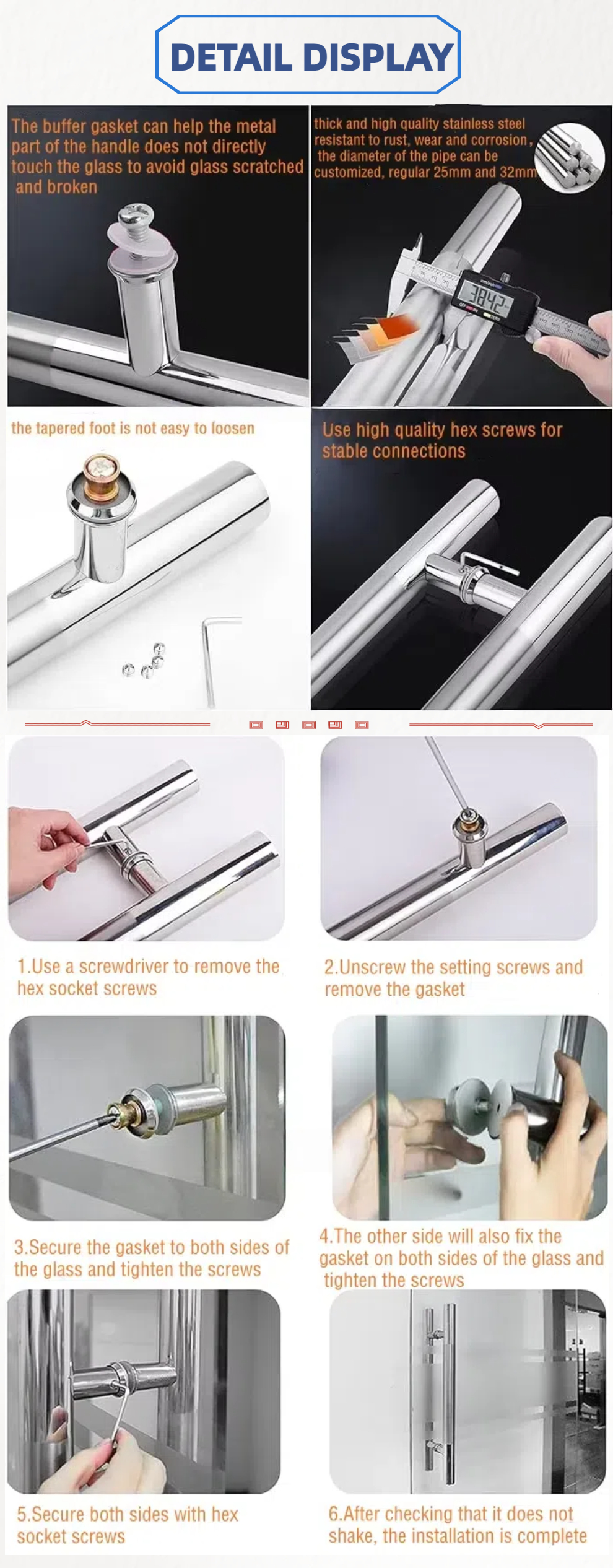 DETAIL DISPLAY

The buffer gasket can help the metal part of the handle does not directly touch the glass to avoid glass scratched and broken

thick and high quality stainless steel resistant to rust, wear and corrosion, the diameter of the pipe can be customized, regular 25mm and 32mm

38.42

the tapered foot is not easy to loosen

Use high quality hex screws for stable connections

1.Use a screwdriver to remove the hex socket screws

2.Unscrew the setting screws and remove the gasket

3.Secure the gasket to both sides of the glass and tighten the screws

4.The other side will also fix the gasket on both sides of the glass and tighten the screws

5.Secure both sides with hex socket screws

6.After checking that it does not shake, the installation is complete